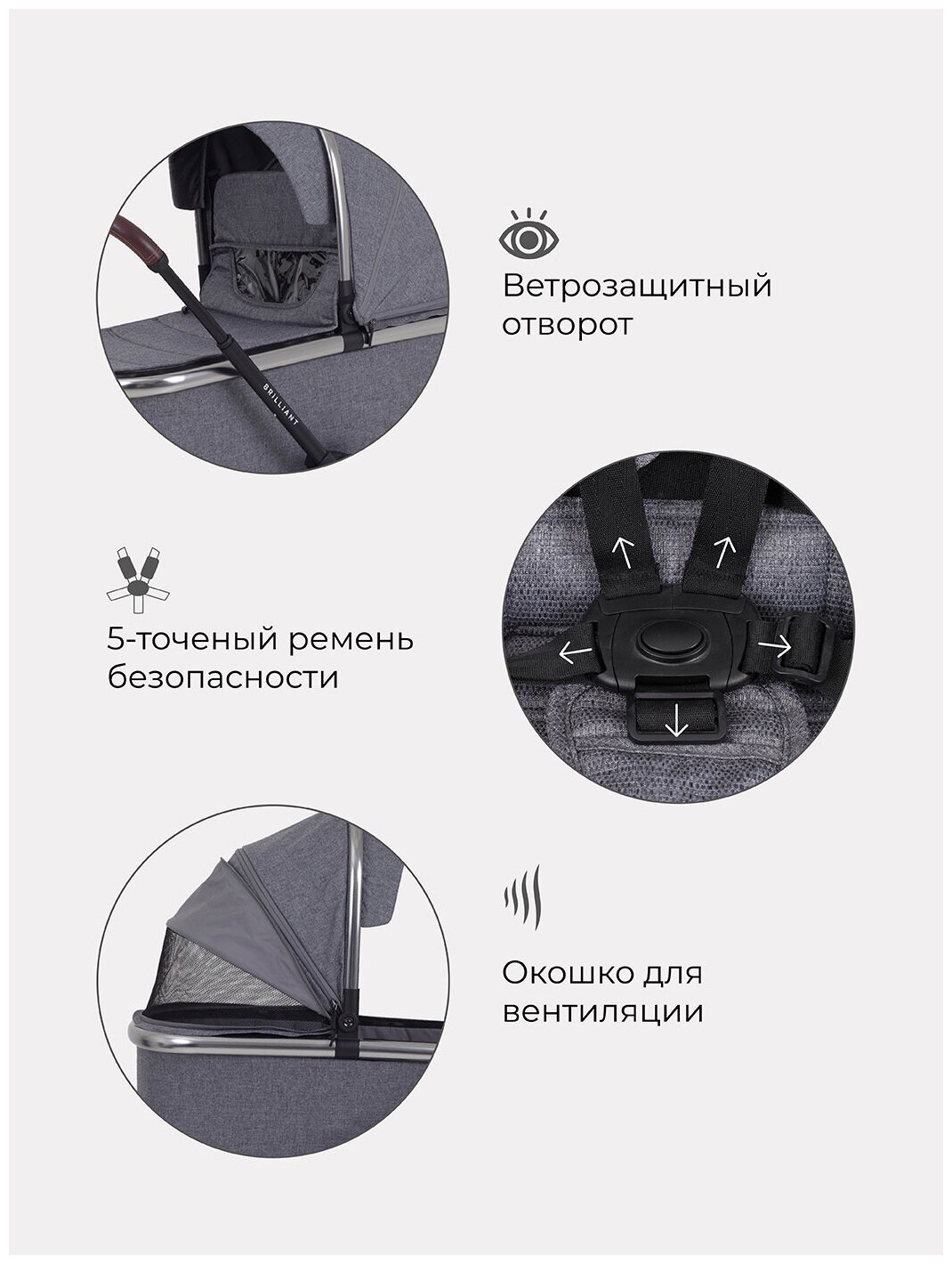 BRILLIANT

Ветрозащитный отворот

5-точеный ремень безопасности

Окошко для вентиляции