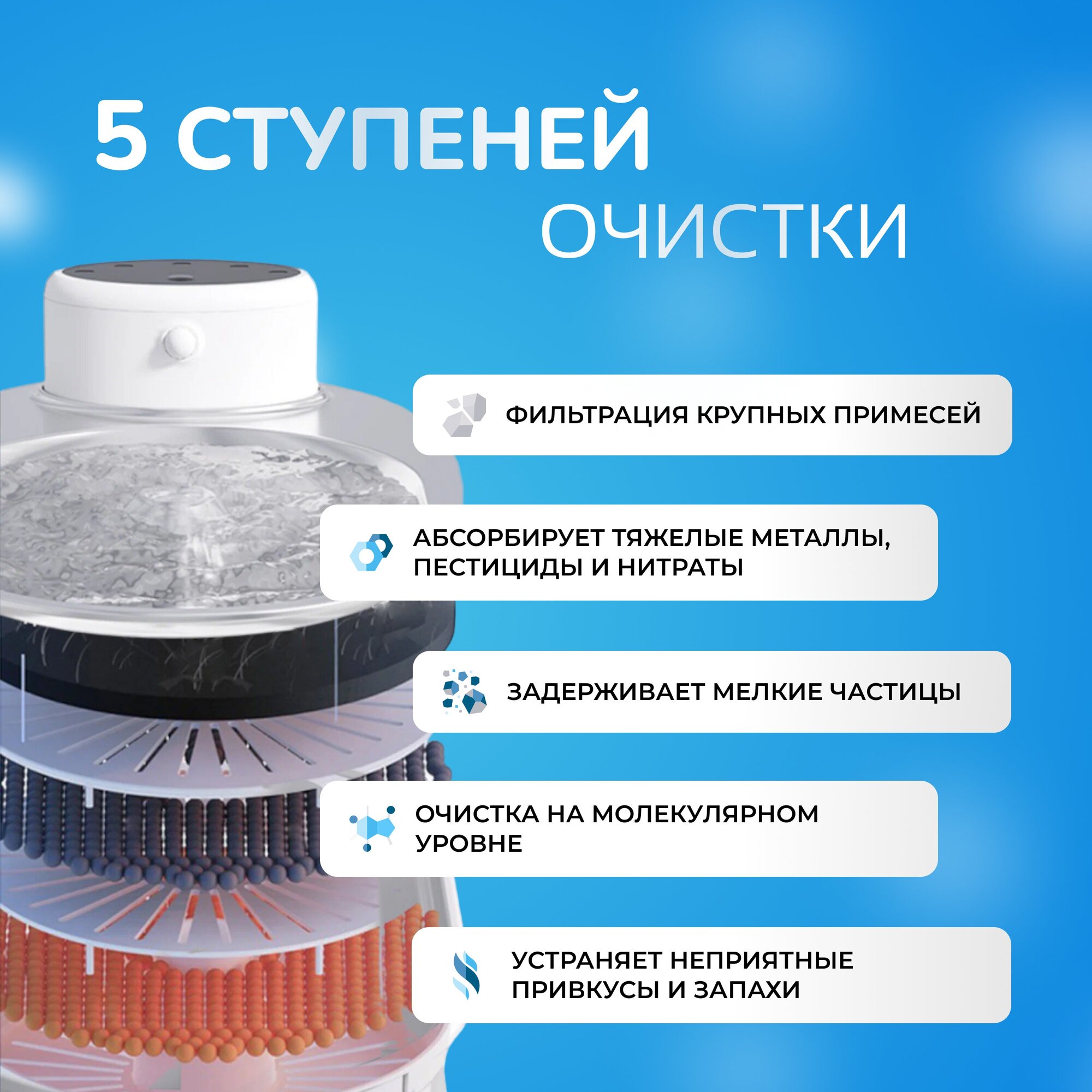 5 СТУПЕНЕЙ
ОЧИСТКИ

ФИЛЬТРАЦИЯ КРУПНЫХ ПРИМЕСЕЙ

АБСОРБИРУЕТ ТЯЖЕЛЫЕ МЕТАЛЛЫ, ПЕСТИЦИДЫ И НИТРАТЫ

ЗАДЕРЖИВАЕТ МЕЛКИЕ ЧАСТИЦЫ

ОЧИСТКА НА МОЛЕКУЛЯРНОМ УРОВНЕ

УСТРАНЯЕТ НЕПРИЯТНЫЕ ПРИВКУСЫ И ЗАПАХИ