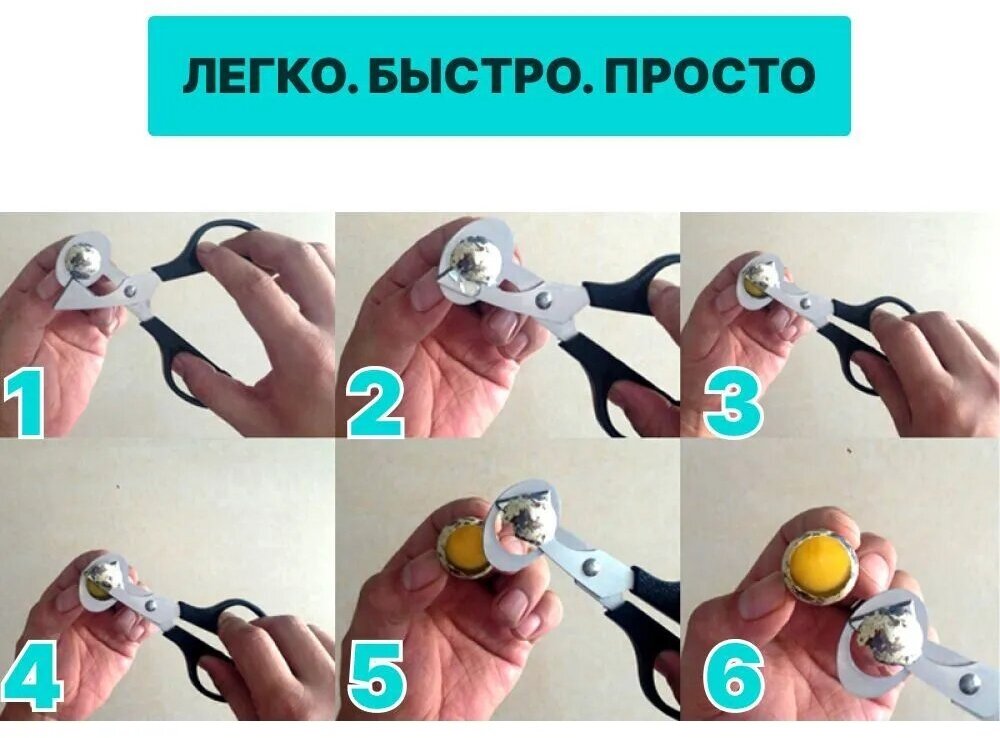 ЛЕГКО. БЫСТРО. ПРОСТО

1

2

3

4

5

6