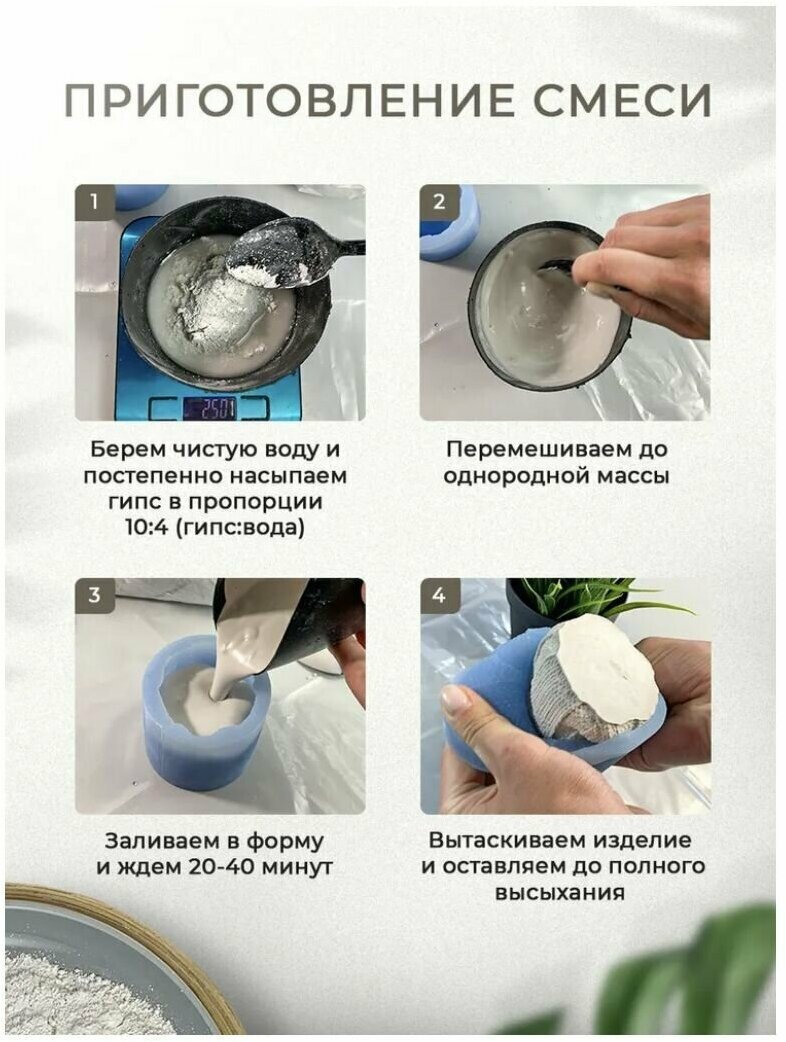 ПРИГОТОВЛЕНИЕ СМЕСИ

1

2501

Берем чистую воду и постепенно насыпаем гипс в пропорции 10:4 (гипс:вода)

2

Перемешиваем до однородной массы

3

Заливаем в форму и ждем 20-40 минут

4

Вытаскиваем изделие и оставляем до полного высыхания