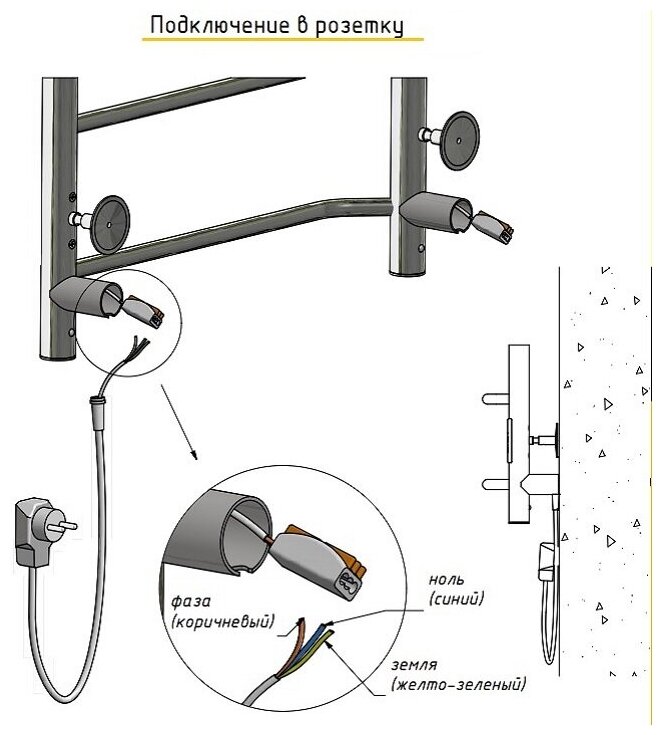 Подключение в розетку

фаза
(коричневый)

ноль
(синий)

земля
(желто-зеленый)