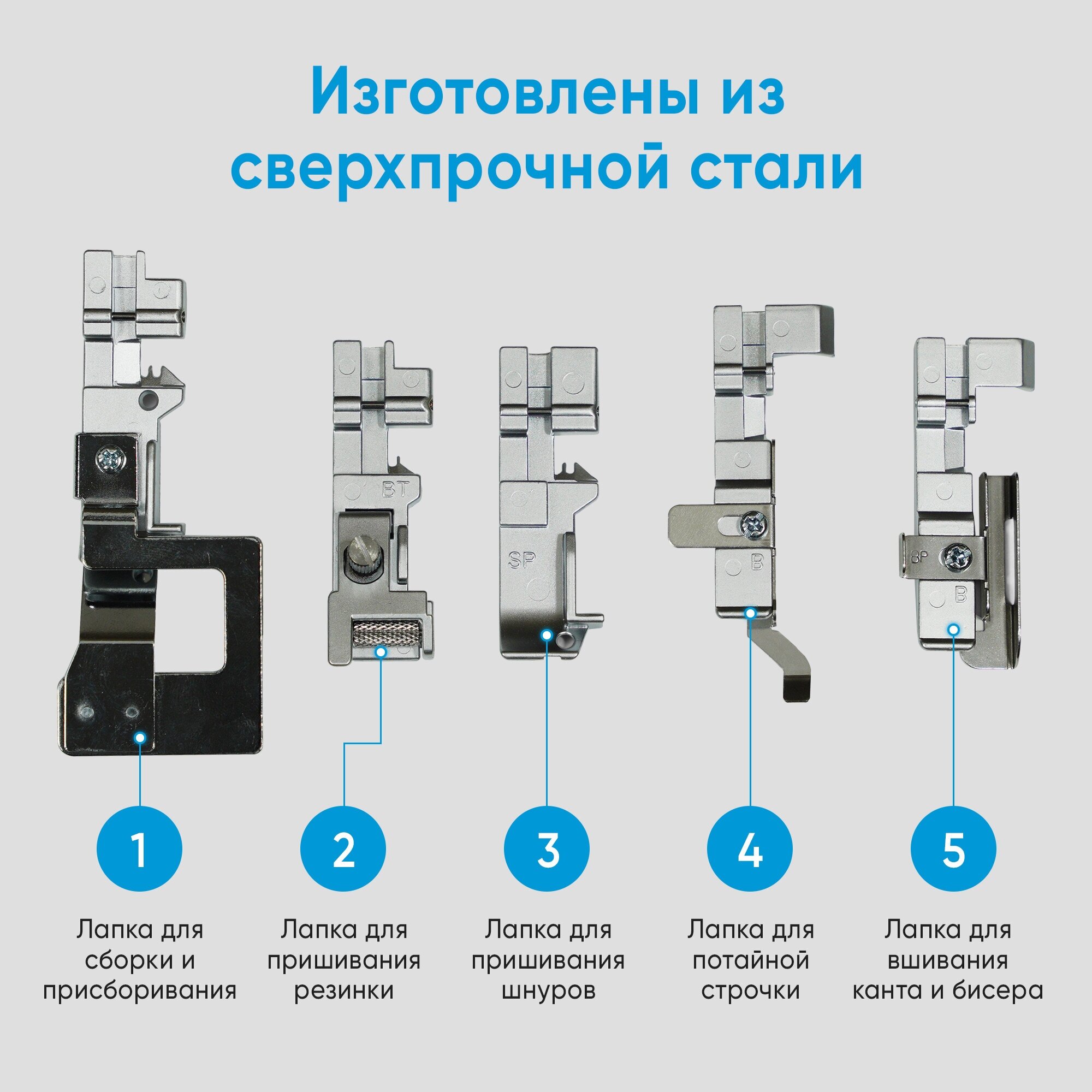 Изготовлены из сверхпрочной стали

BT

SP

B

BP

B

1

Лапка для сборки и присборивания

2

Лапка для пришивания резинки

3

Лапка для пришивания шнуров

4

Лапка для потайной строчки

5

Лапка для вшивания канта и бисера