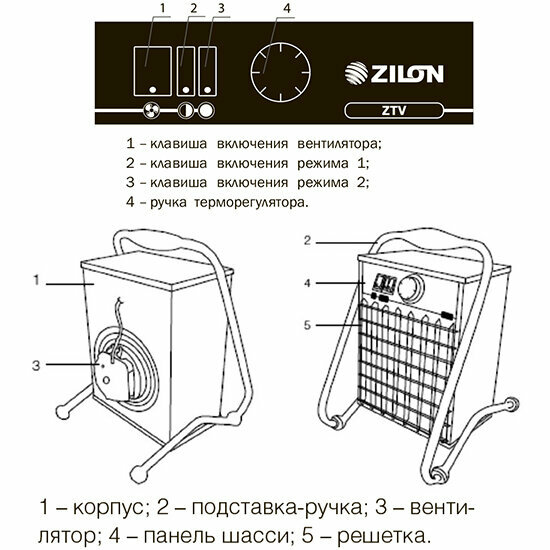 1 2 3 4

ZILON

ZTV

1 – клавиша включения вентилятора;
2 – клавиша включения режима 1;
3 – клавиша включения режима 2;
4 – ручка терморегулятора.

1

3

2

4

5

1 – корпус; 2 – подставка-ручка; 3 – вентилятор; 4 – панель шасси; 5 – решетка.