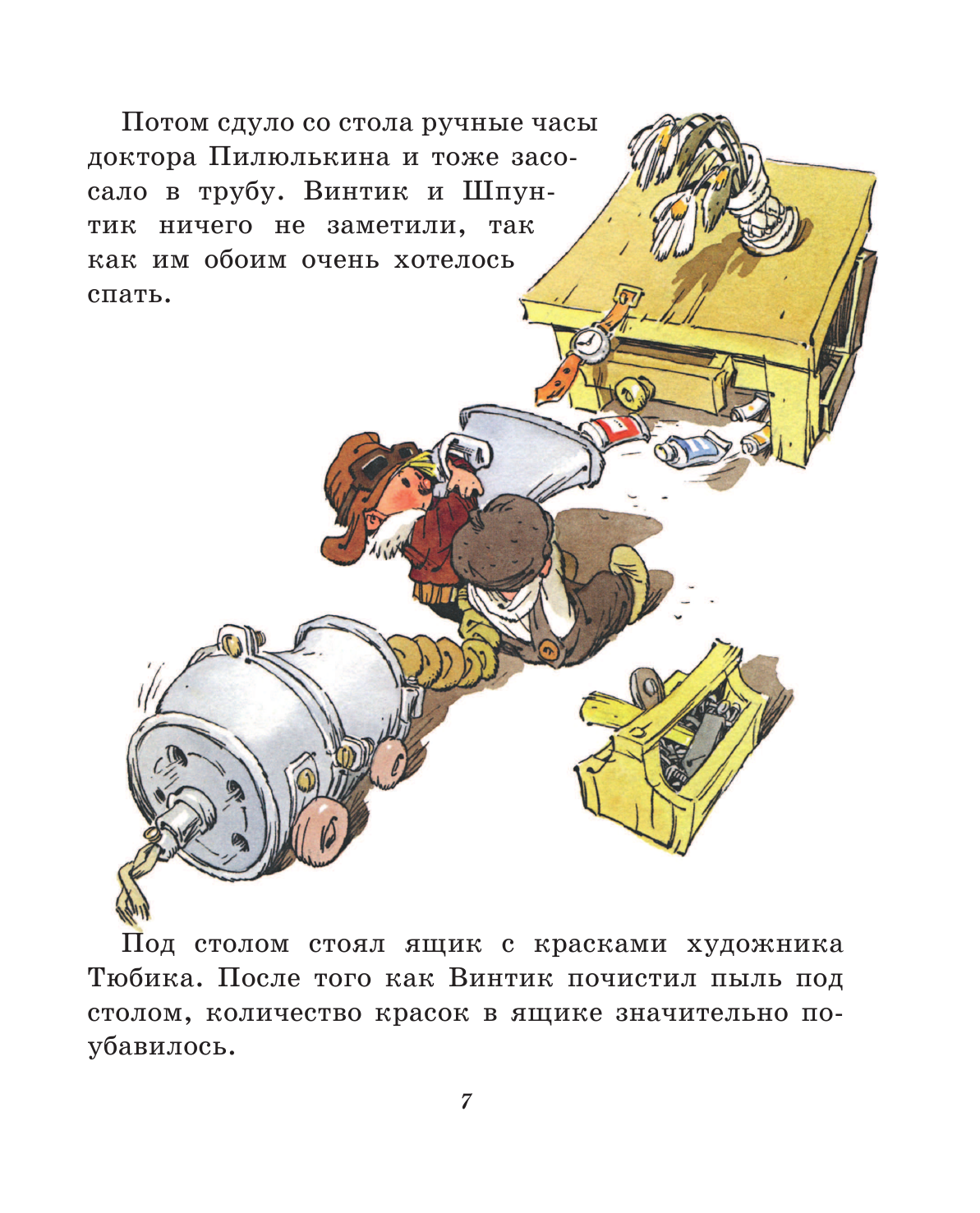 Потом сдуло со стола ручные часы доктора Пилюлькина и тоже засосало в трубу. Винтик и Шпунтик ничего не заметили, так как им обоим очень хотелось спать.

Под столом стоял ящик с красками художника Тюбика. После того как Винтик почистил пыль под столом, количество красок в ящике значительно поубавилось.

7