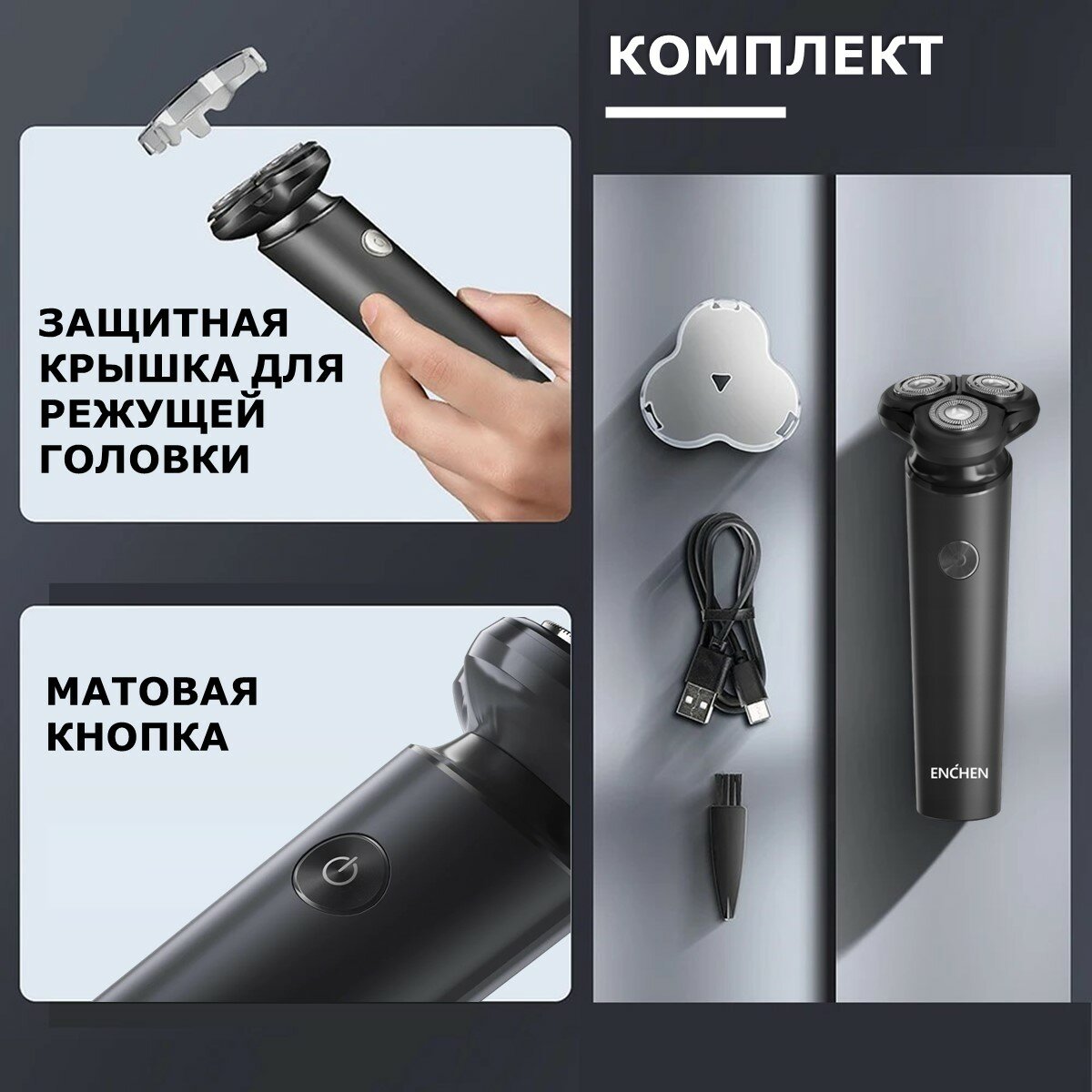 КОМПЛЕКТ

ЗАЩИТНАЯ КРЫШКА ДЛЯ РЕЖУЩЕЙ ГОЛОВКИ

МАТОВАЯ КНОПКА

ENCHEN