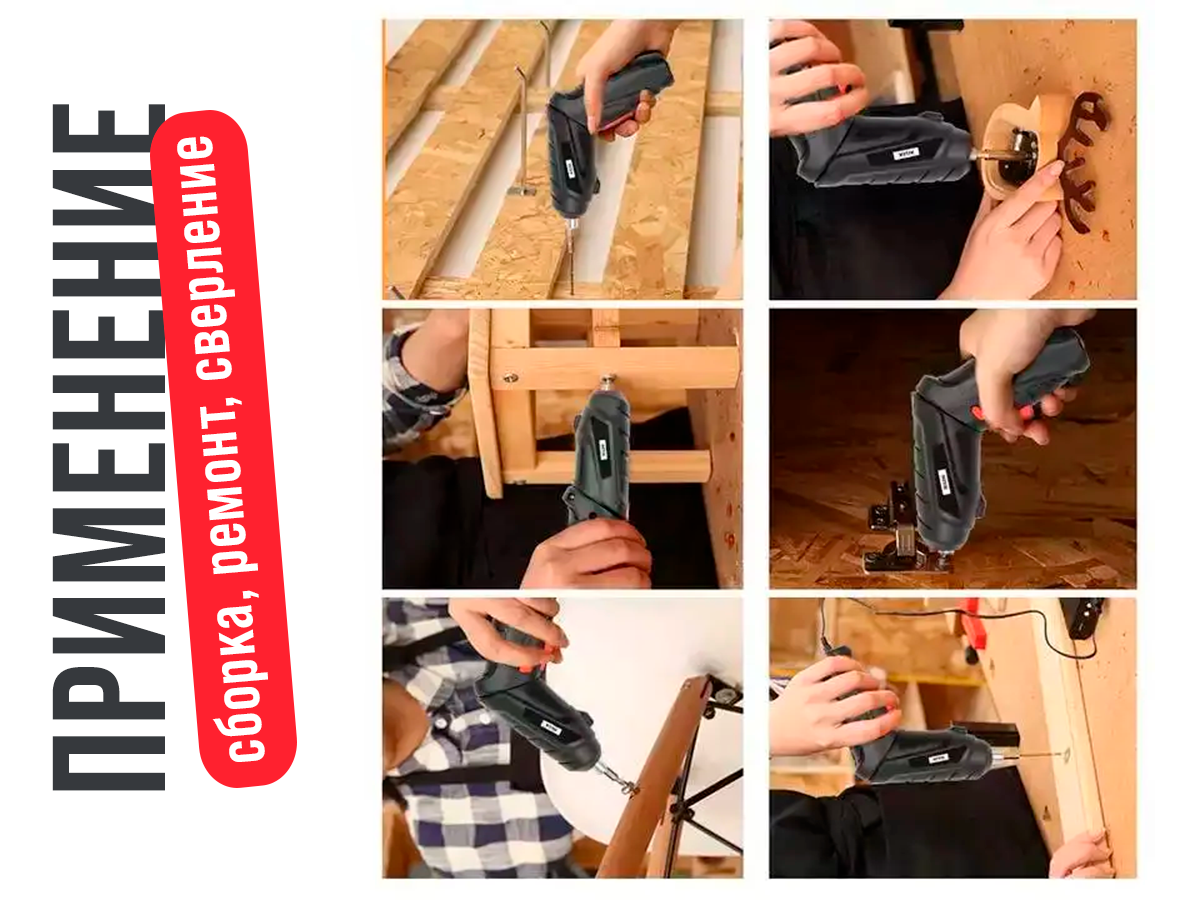 ПРИМЕНЕНИЕ
сборка, ремонт, сверление