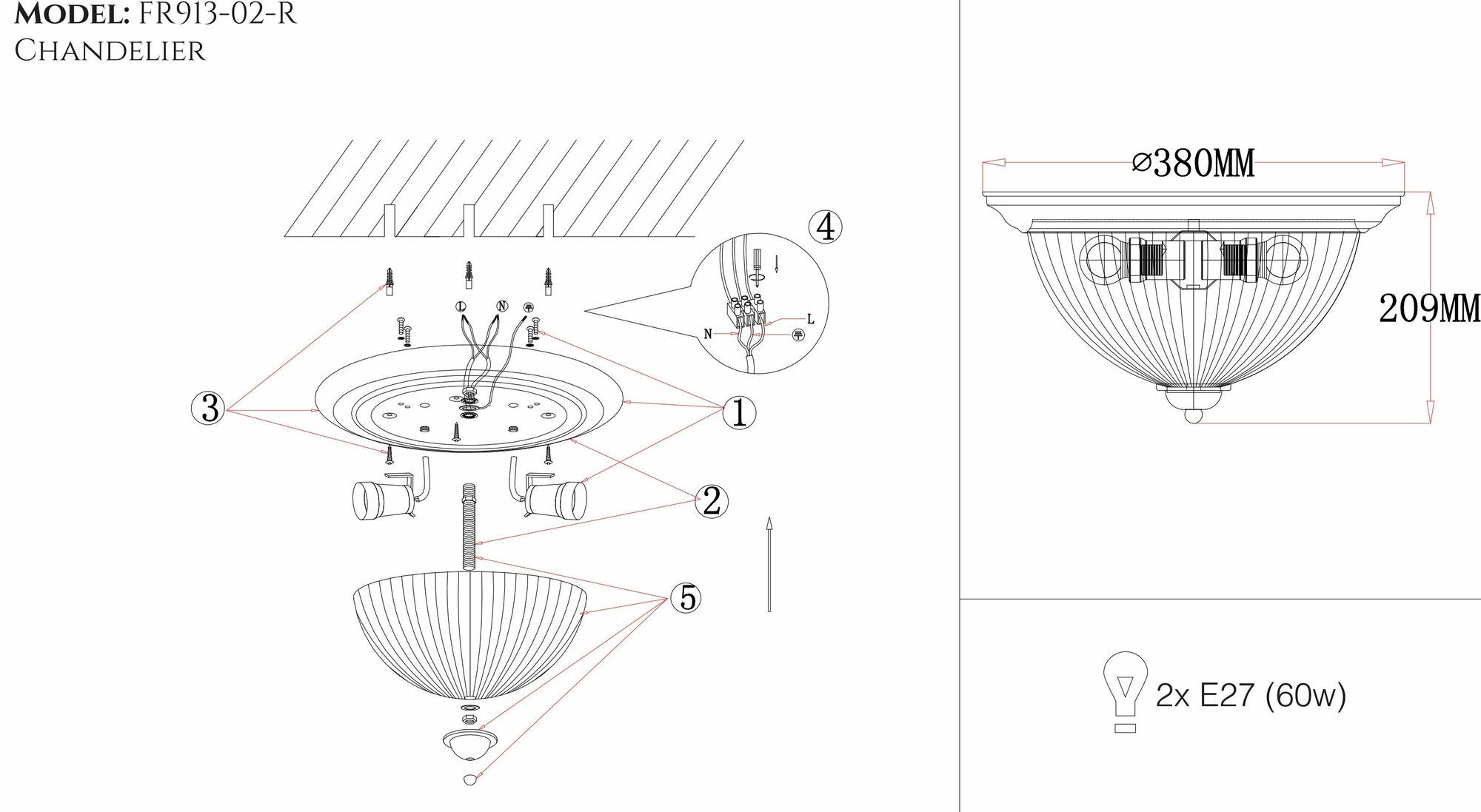 MODEL: FR913-02-R
CHANDELIER

4

L N

N L

3

1

2

5

⌀380MM

209MM

2x E27 (60w)