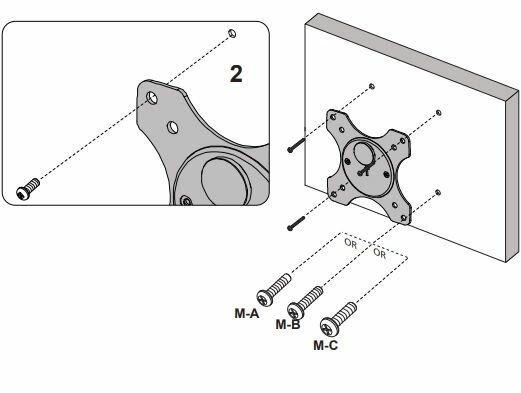 2

OR

OR

M-A

M-B

M-C