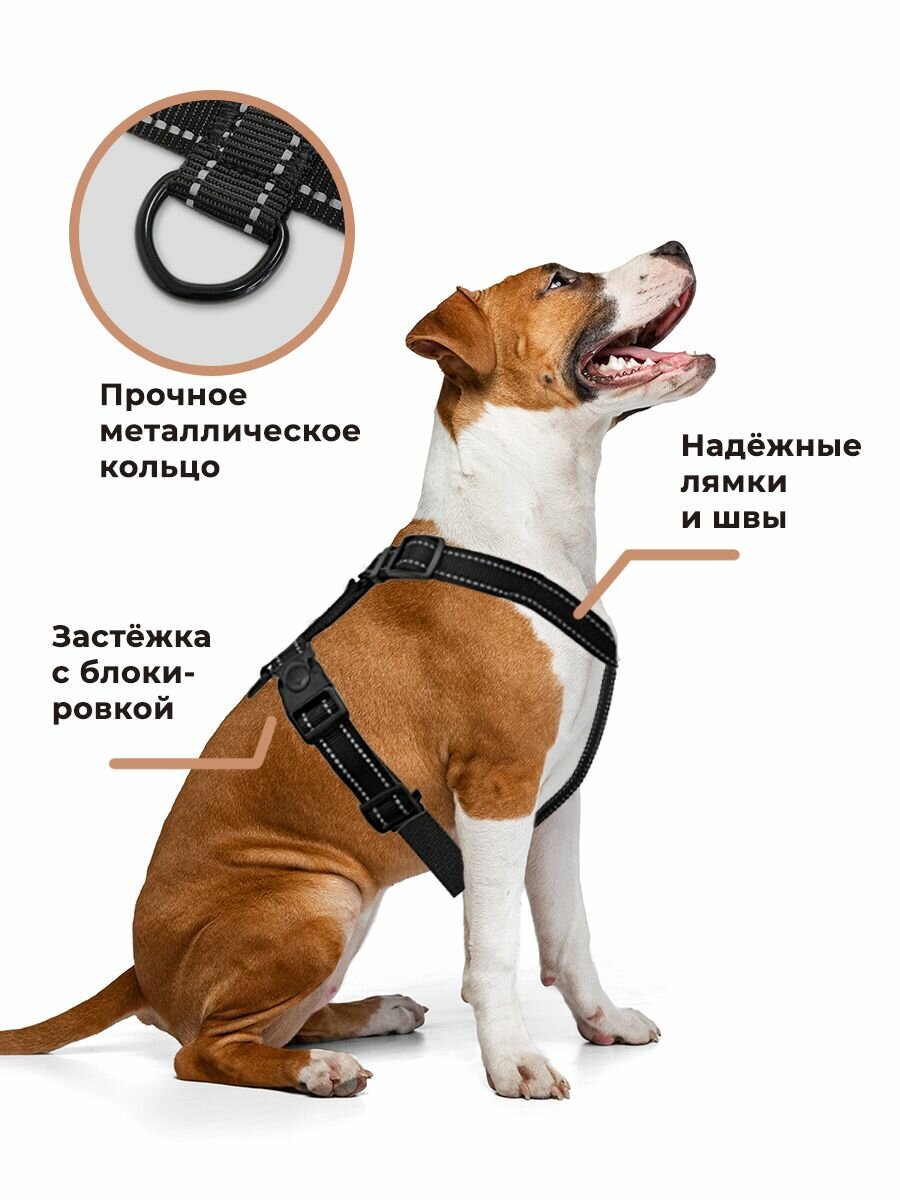 Прочное металлическое кольцо

Надёжные лямки и швы

Застёжка с блокировкой