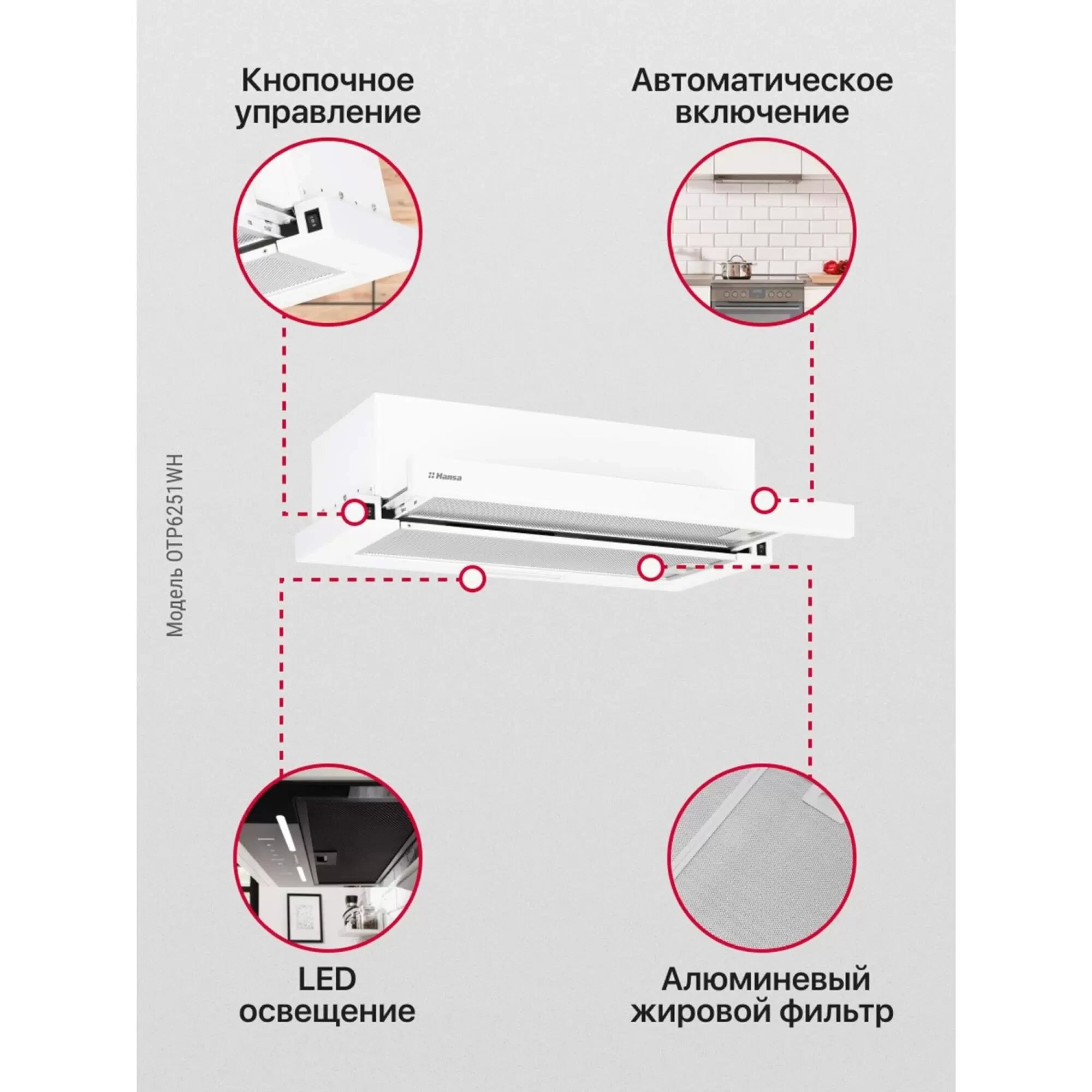 Кнопочное управление

Автоматическое включение

Модель OTP6251WH

Hansa

LED освещение

Алюминевый жировой фильтр