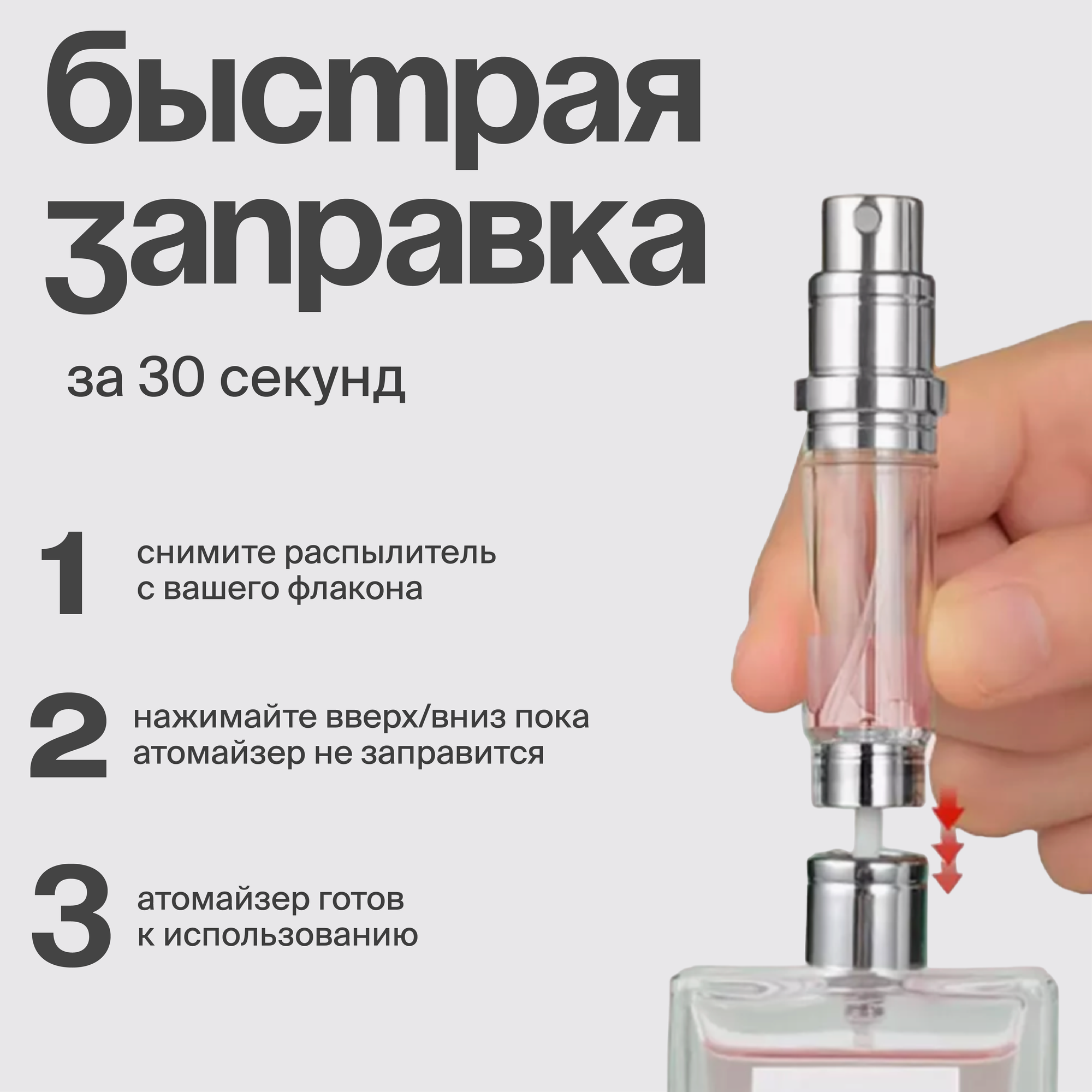 быстрая заправка

за 30 секунд

1 снимите распылитель с вашего флакона

2 нажимайте вверх/вниз пока атомайзер не заправится

3 атомайзер готов к использованию