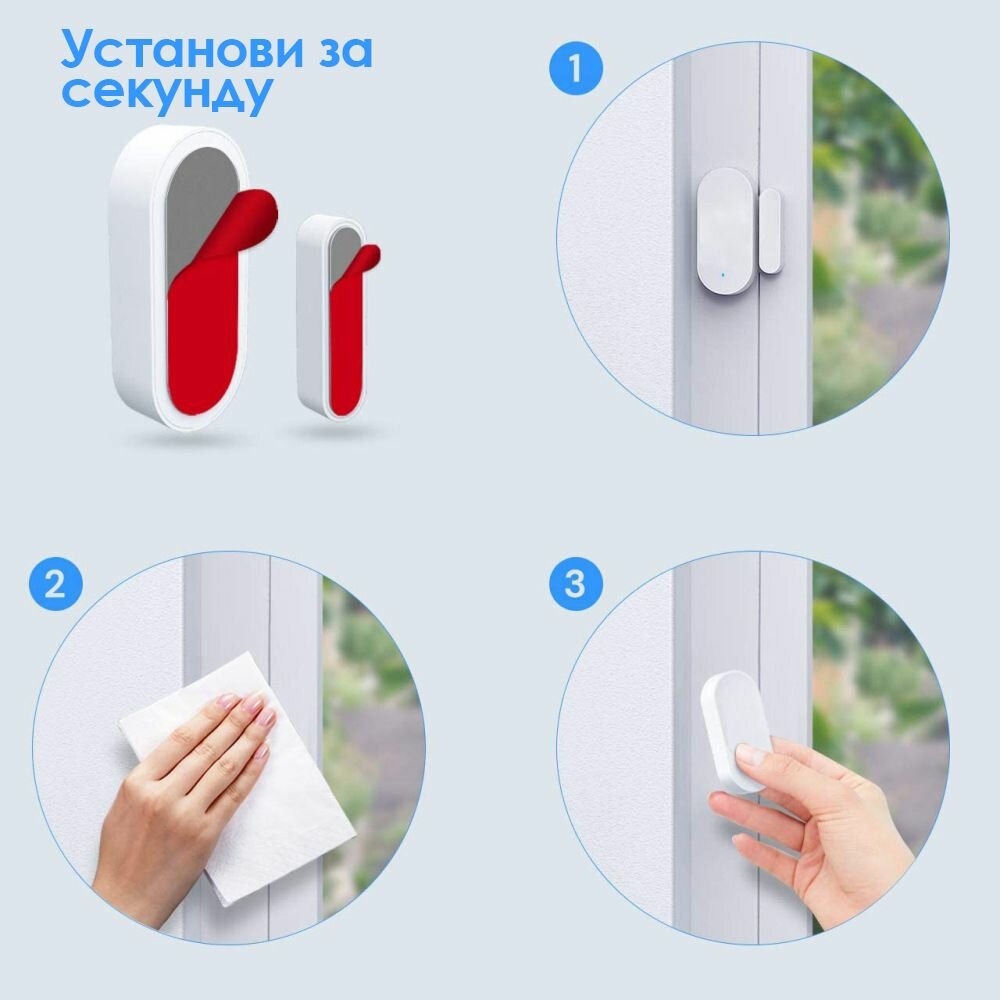 Установи за секунду

1

2

3