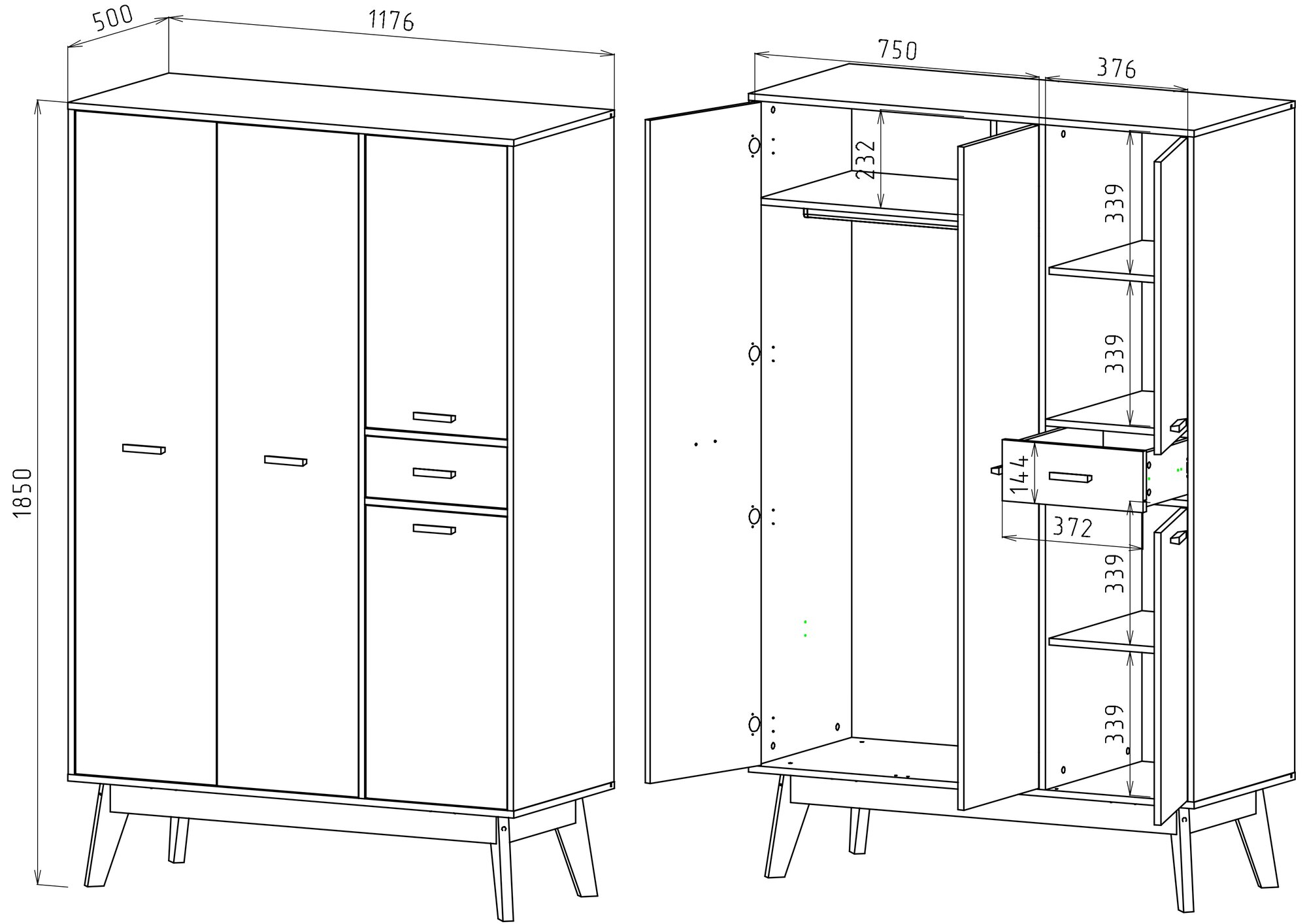 500
1176
1850
750
376
232
339
339
144
372
339
339