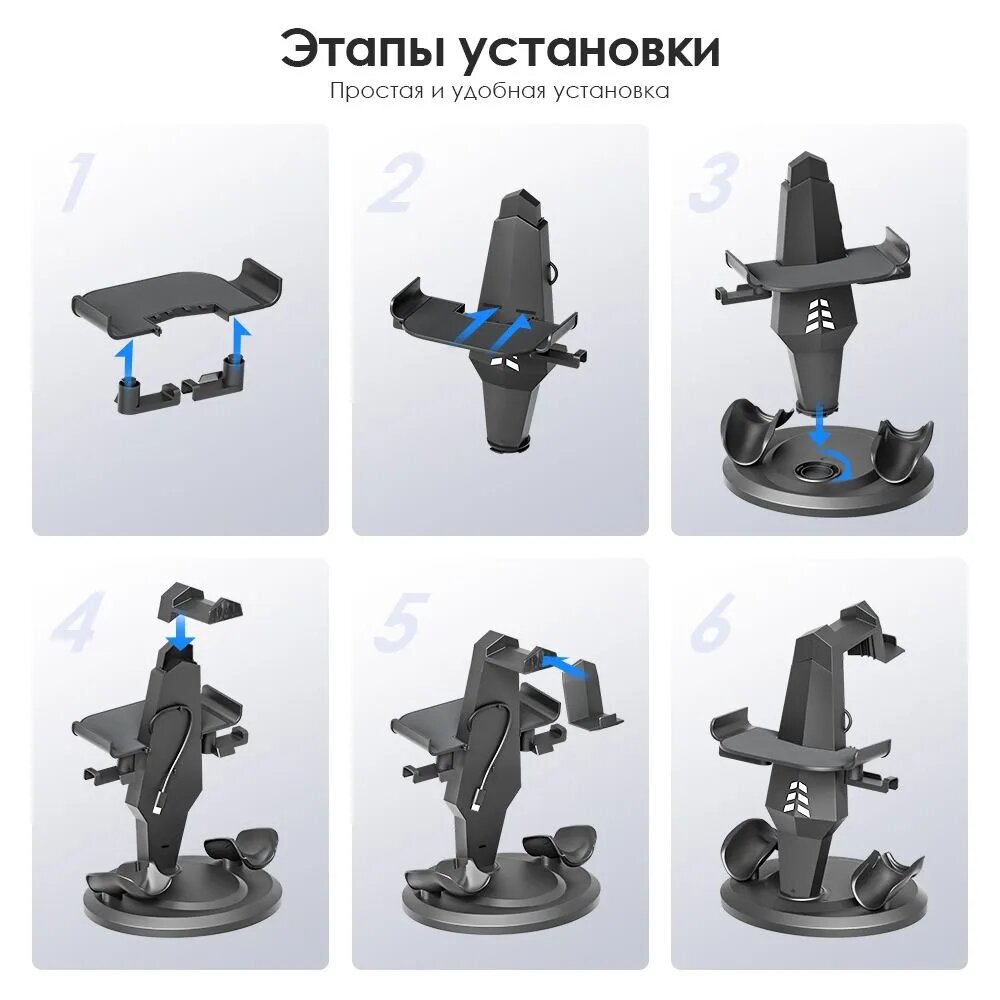 Этапы установки

Простая и удобная установка

1

2

3

4

5

6