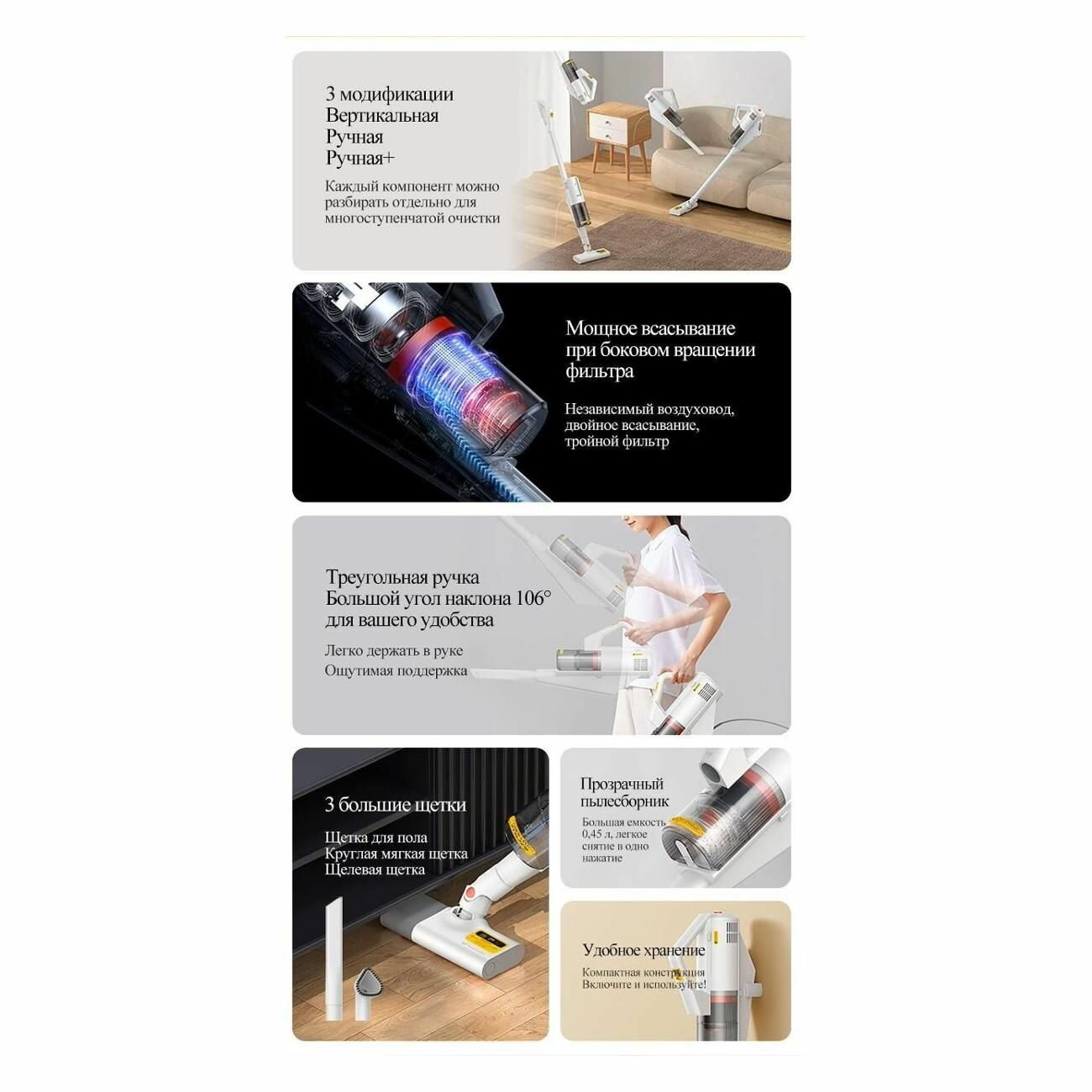 3 модификации
Вертикальная
Ручная
Ручная+

Каждый компонент можно разбирать отдельно для многоступенчатой очистки

Мощное всасывание при боковом вращении фильтра

Независимый воздуховод, двойное всасывание, тройной фильтр

Треугольная ручка
Большой угол наклона 106°
для вашего удобства

Легко держать в руке
Ощутимая поддержка

3 большие щетки

Щетка для пола
Круглая мягкая щетка
Щелевая щетка

Прозрачный пылесборник

Большая емкость 0,45 л, легкое снятие в одно нажатие

Удобное хранение

Компактная конструкция
Включите и используйте!