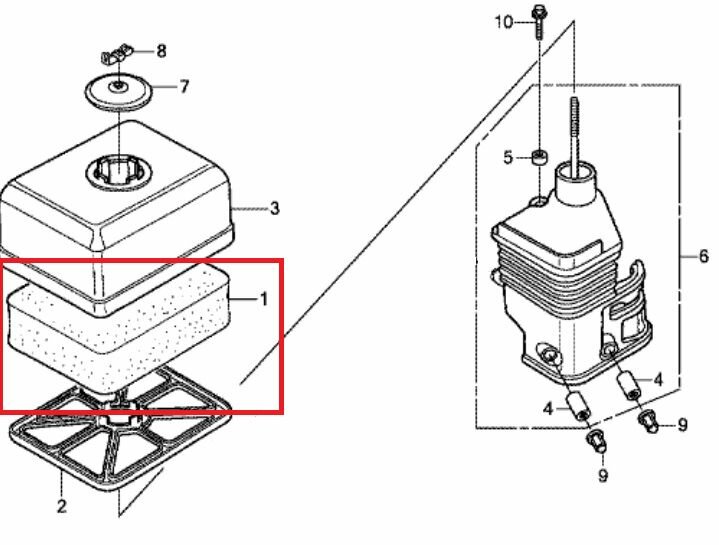 8
7
3
1
2
10
5
6
4
4
9
9