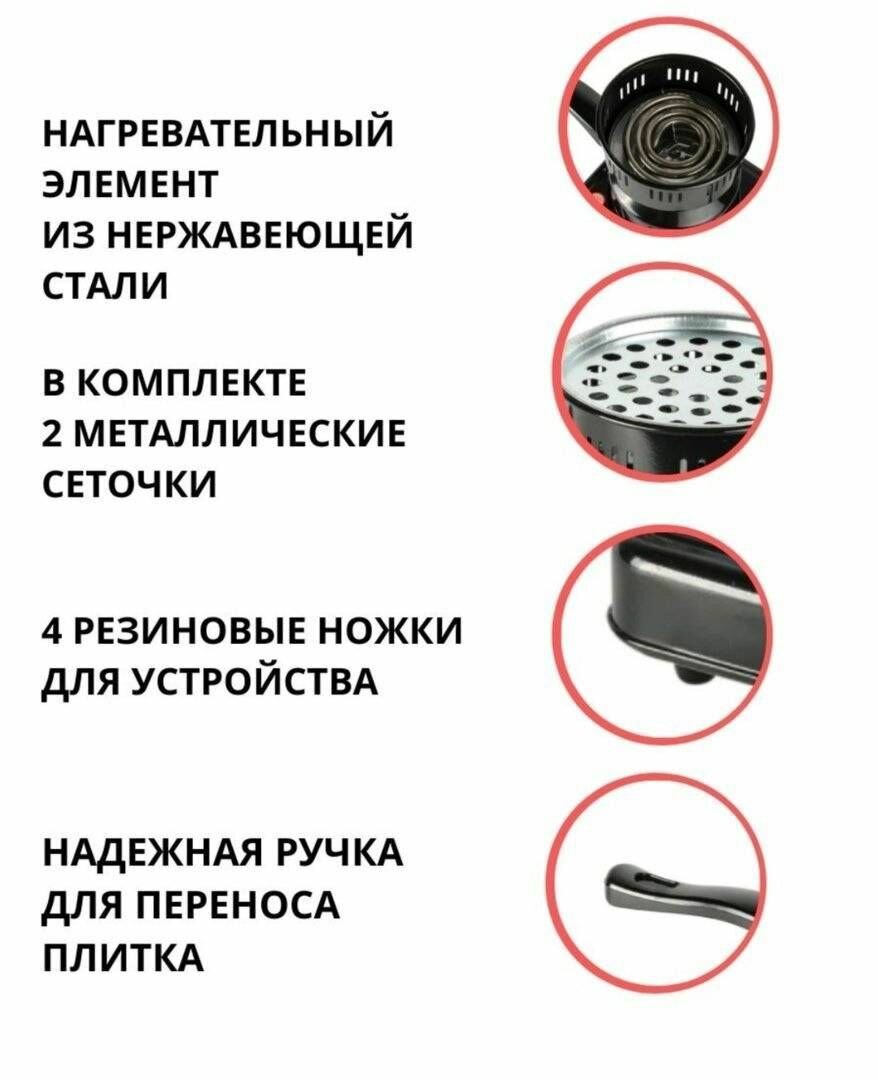 НАГРЕВАТЕЛЬНЫЙ ЭЛЕМЕНТ ИЗ НЕРЖАВЕЮЩЕЙ СТАЛИ

В КОМПЛЕКТЕ 2 МЕТАЛЛИЧЕСКИЕ СЕТОЧКИ

4 РЕЗИНОВЫЕ НОЖКИ ДЛЯ УСТРОЙСТВА

НАДЕЖНАЯ РУЧКА ДЛЯ ПЕРЕНОСА ПЛИТКА