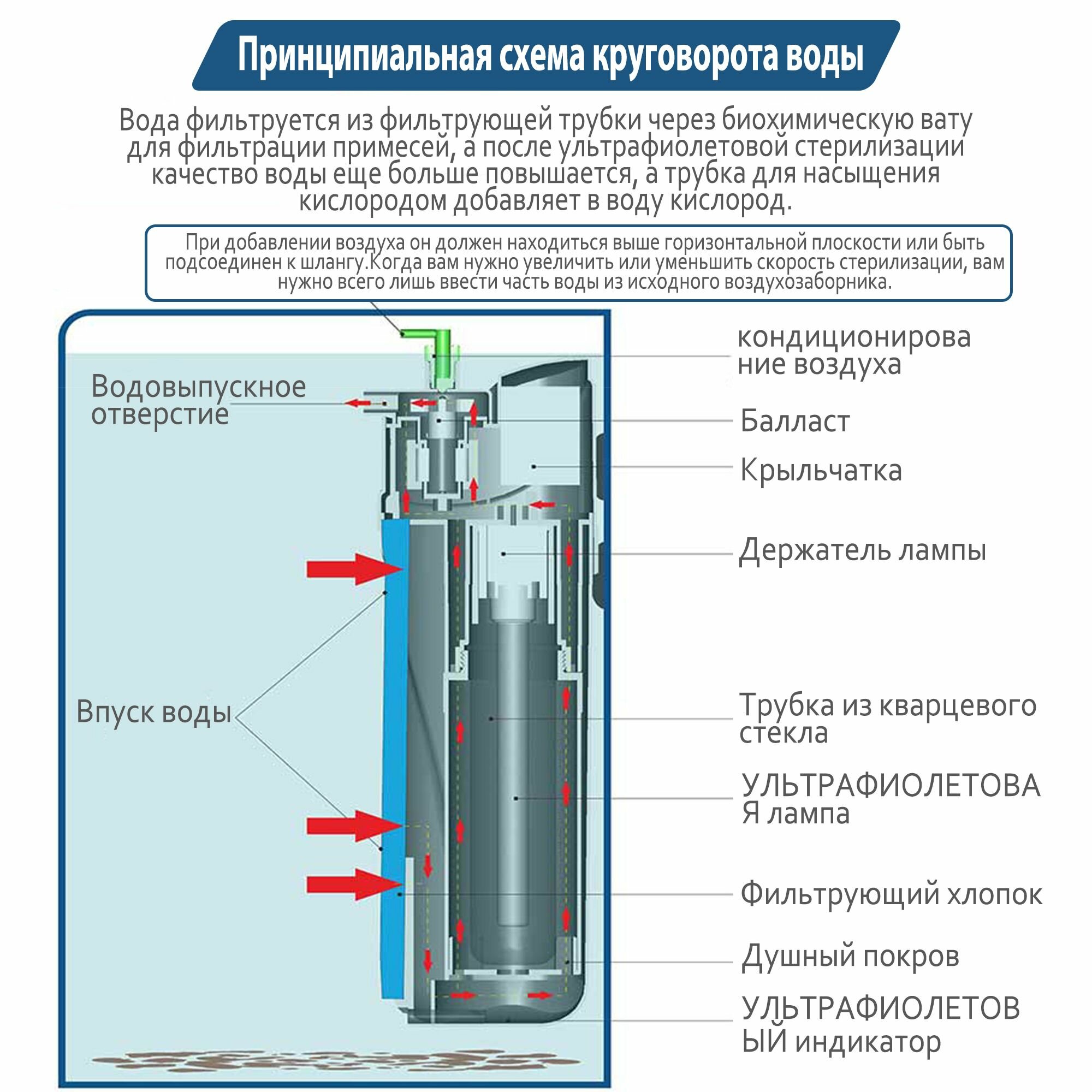 Принципиальная схема круговорота воды

Вода фильтруется из фильтрующей трубки через биохимическую вату для фильтрации примесей, а после ультрафиолетовой стерилизации качество воды еще больше повышается, а трубка для насыщения кислородом добавляет в воду кислород.

При добавлении воздуха он должен находиться выше горизонтальной плоскости или быть подсоединен к шлангу.Когда вам нужно увеличить или уменьшить скорость стерилизации, вам нужно всего лишь ввести часть воды из исходного воздухозаборника.

Водовыпускное отверстие

Впуск воды

кондиционирова ние воздуха

Балласт

Крыльчатка

Держатель лампы

Трубка из кварцевого стекла

УЛЬТРАФИОЛЕТОВА Я лампа

Фильтрующий хлопок

Душный покров

УЛЬТРАФИОЛЕТОВ ЫЙ индикатор