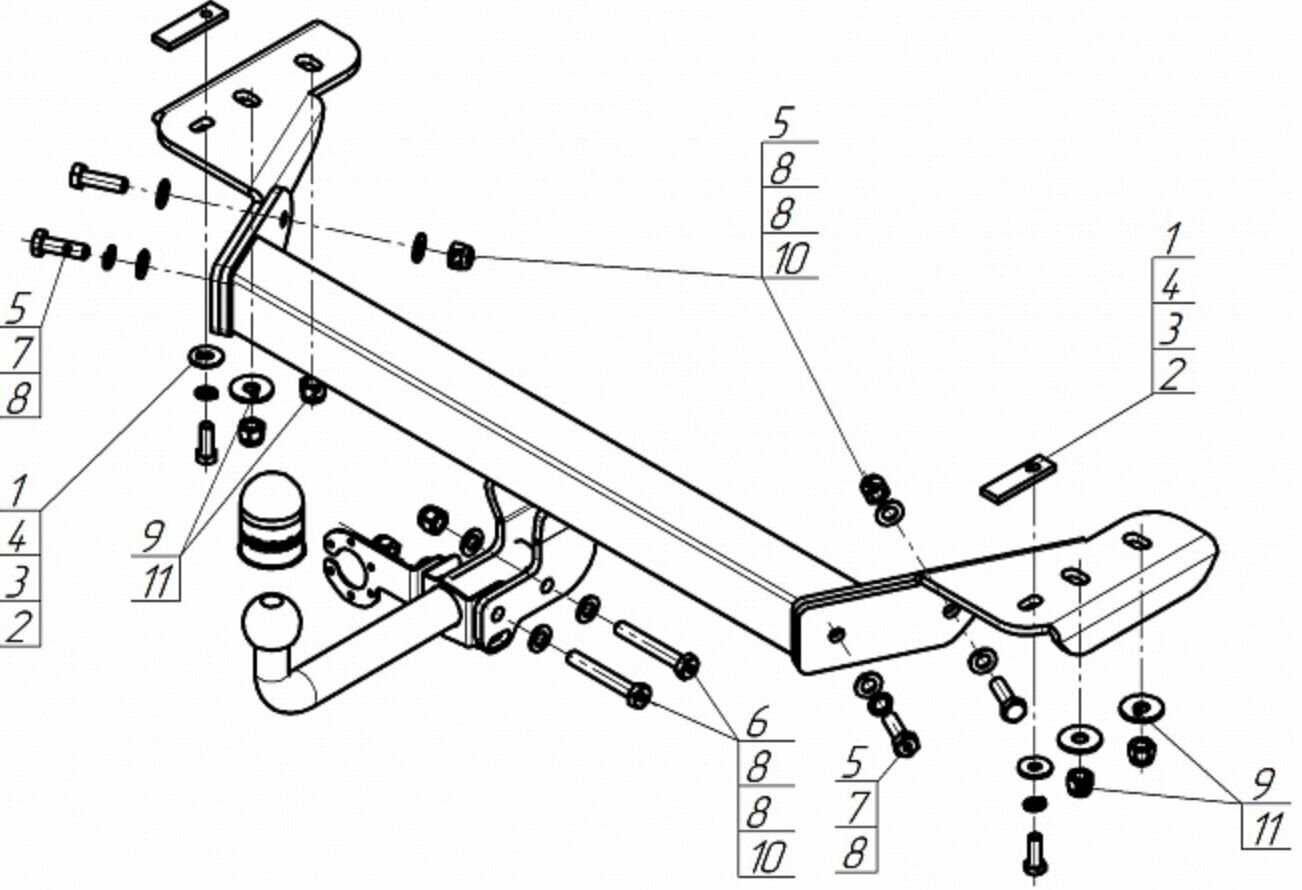 5
8
8
10

1
4
3
2

5
7
8

1
4
3
2

9
11

6
8
8
10

5
7
8

9
11