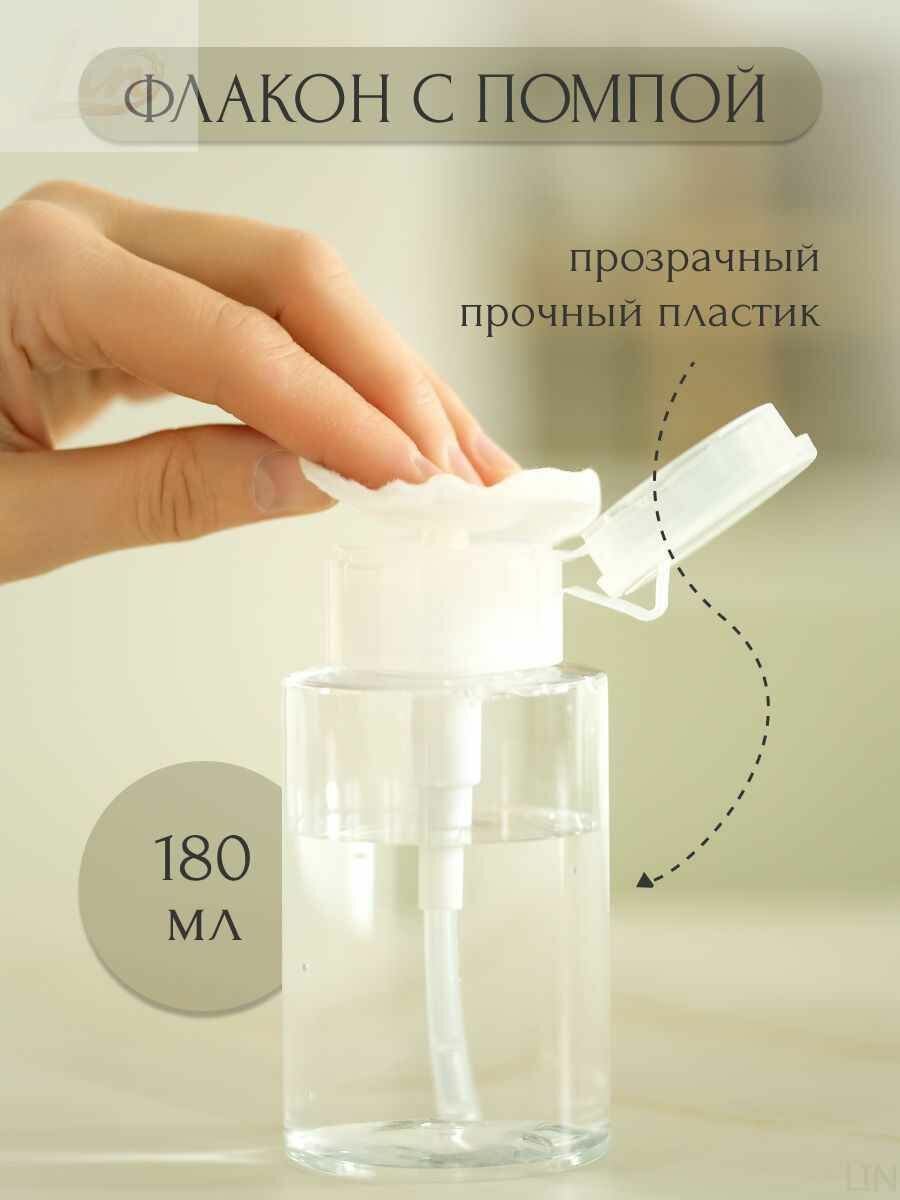 ФЛАКОН С ПОМПОЙ

прозрачный прочный пластик

180 мл

LIN