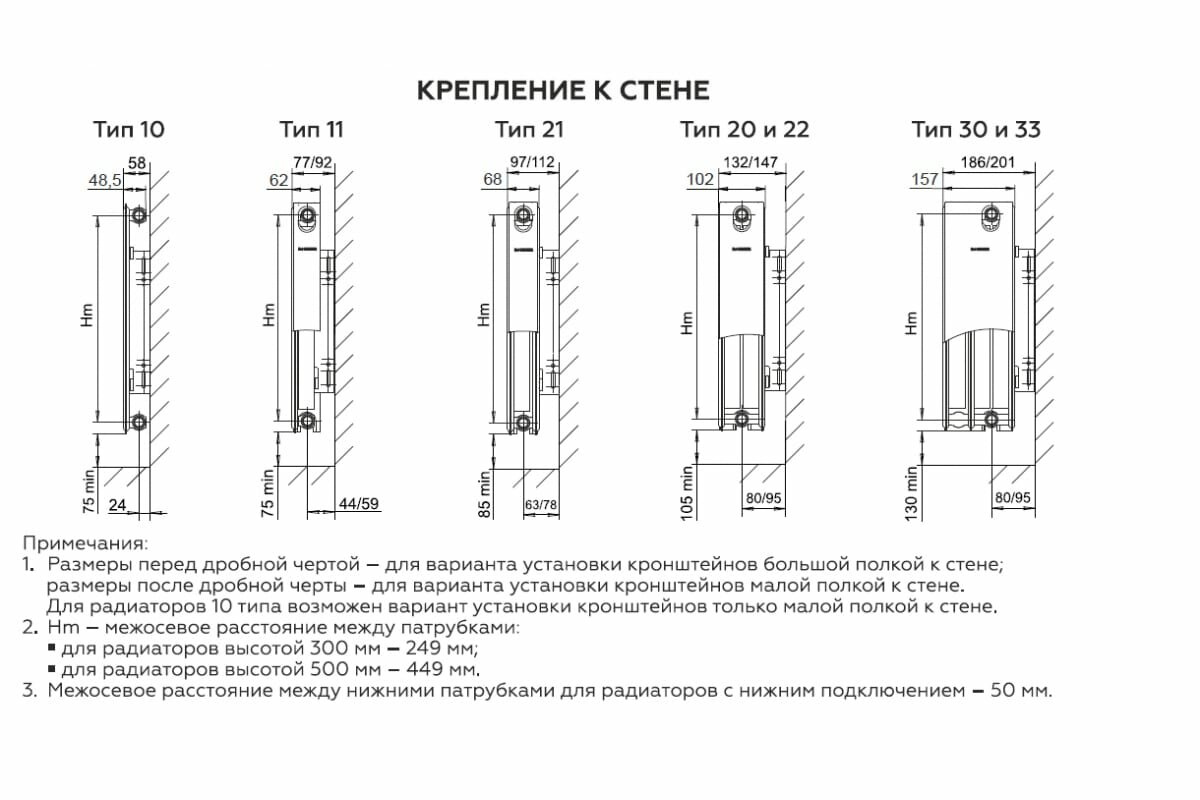 КРЕПЛЕНИЕ К СТЕНЕ

Тип 10

58
48,5
Hm
75 min
24

Тип 11

77/92
62
Hm
75 min
44/59

Тип 21

97/112
68
Hm
85 min
63/78

Тип 20 и 22

132/147
102
Hm
105 min
80/95

Тип 30 и 33

186/201
157
Hm
130 min
80/95

Примечания:
1. Размеры перед дробной чертой – для варианта установки кронштейнов большой полкой к стене; размеры после дробной черты – для варианта установки кронштейнов малой полкой к стене. Для радиаторов 10 типа возможен вариант установки кронштейнов только малой полкой к стене.
2. Hm – межосевое расстояние между патрубками:
▪ для радиаторов высотой 300 мм – 249 мм;
▪ для радиаторов высотой 500 мм – 449 мм.
3. Межосевое расстояние между нижними патрубками для радиаторов с нижним подключением – 50 мм.