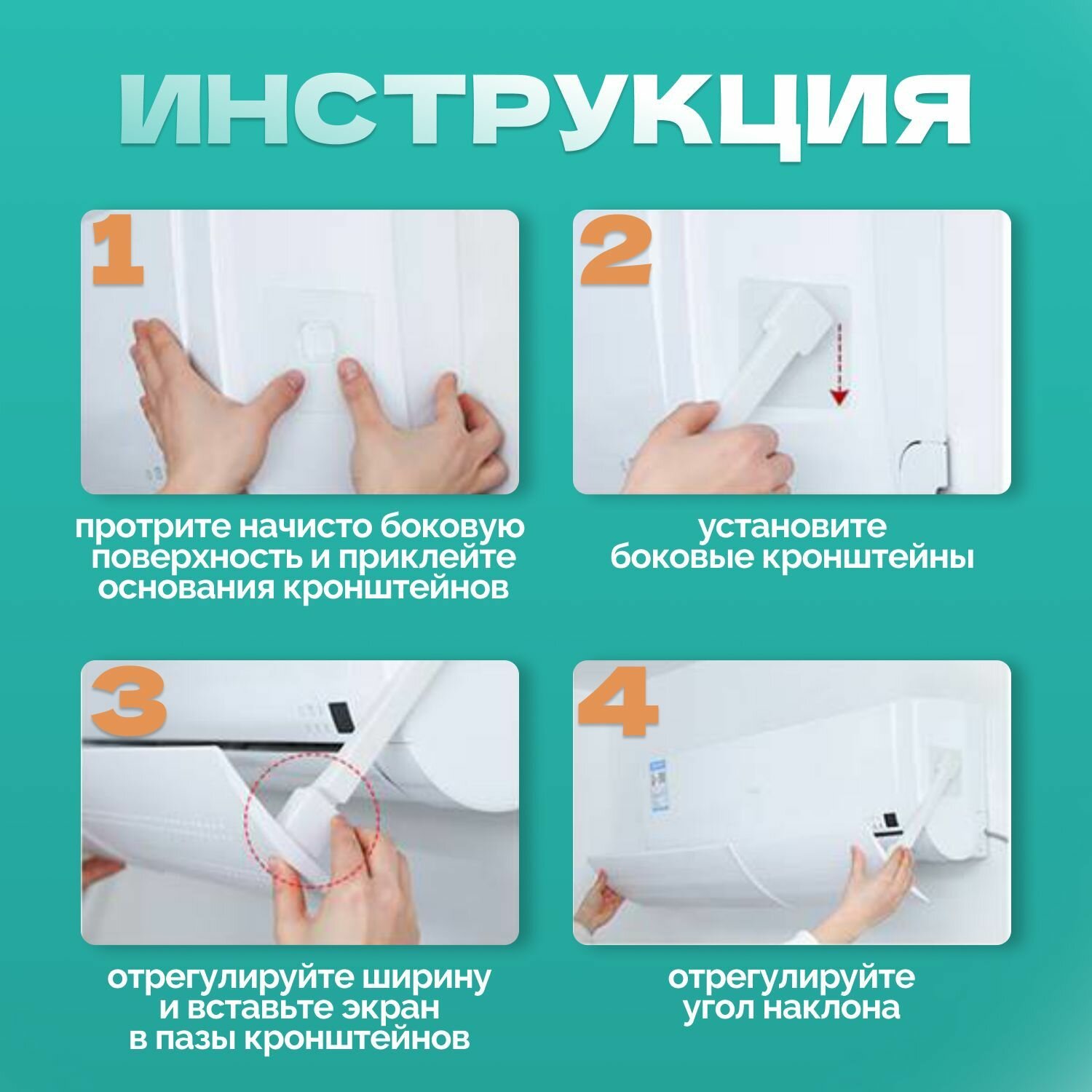 ИНСТРУКЦИЯ

1

протрите начисто боковую поверхность и приклейте основания кронштейнов

2

установите боковые кронштейны

3

отрегулируйте ширину и вставьте экран в пазы кронштейнов

4

отрегулируйте угол наклона