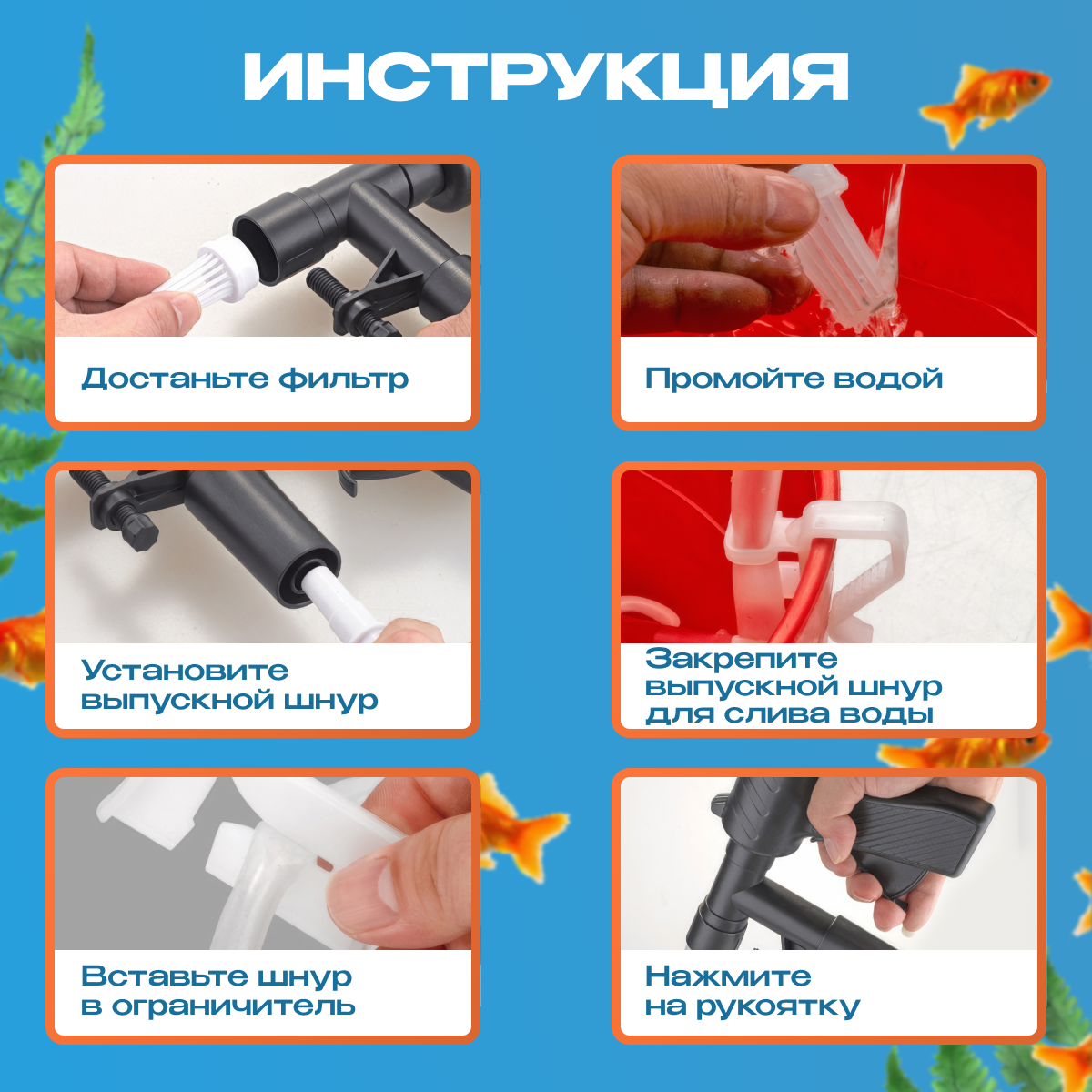 ИНСТРУКЦИЯ

Достаньте фильтр

Промойте водой

Установите выпускной шнур

Закрепите выпускной шнур для слива воды

Вставьте шнур в ограничитель

Нажмите на рукоятку