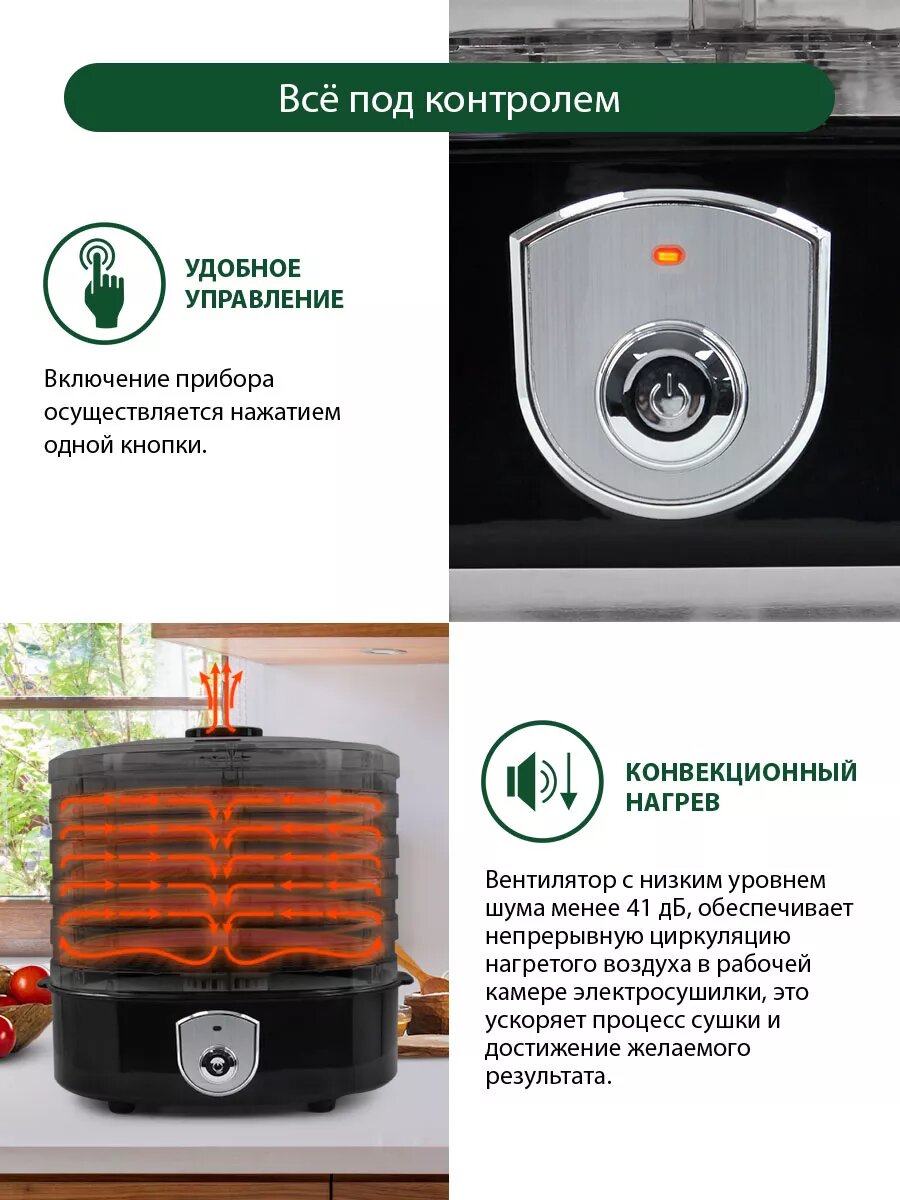 Всё под контролем

УДОБНОЕ УПРАВЛЕНИЕ

Включение прибора осуществляется нажатием одной кнопки.

КОНВЕКЦИОННЫЙ НАГРЕВ

Вентилятор с низким уровнем шума менее 41 дБ, обеспечивает непрерывную циркуляцию нагретого воздуха в рабочей камере электросушилки, это ускоряет процесс сушки и достижение желаемого результата.