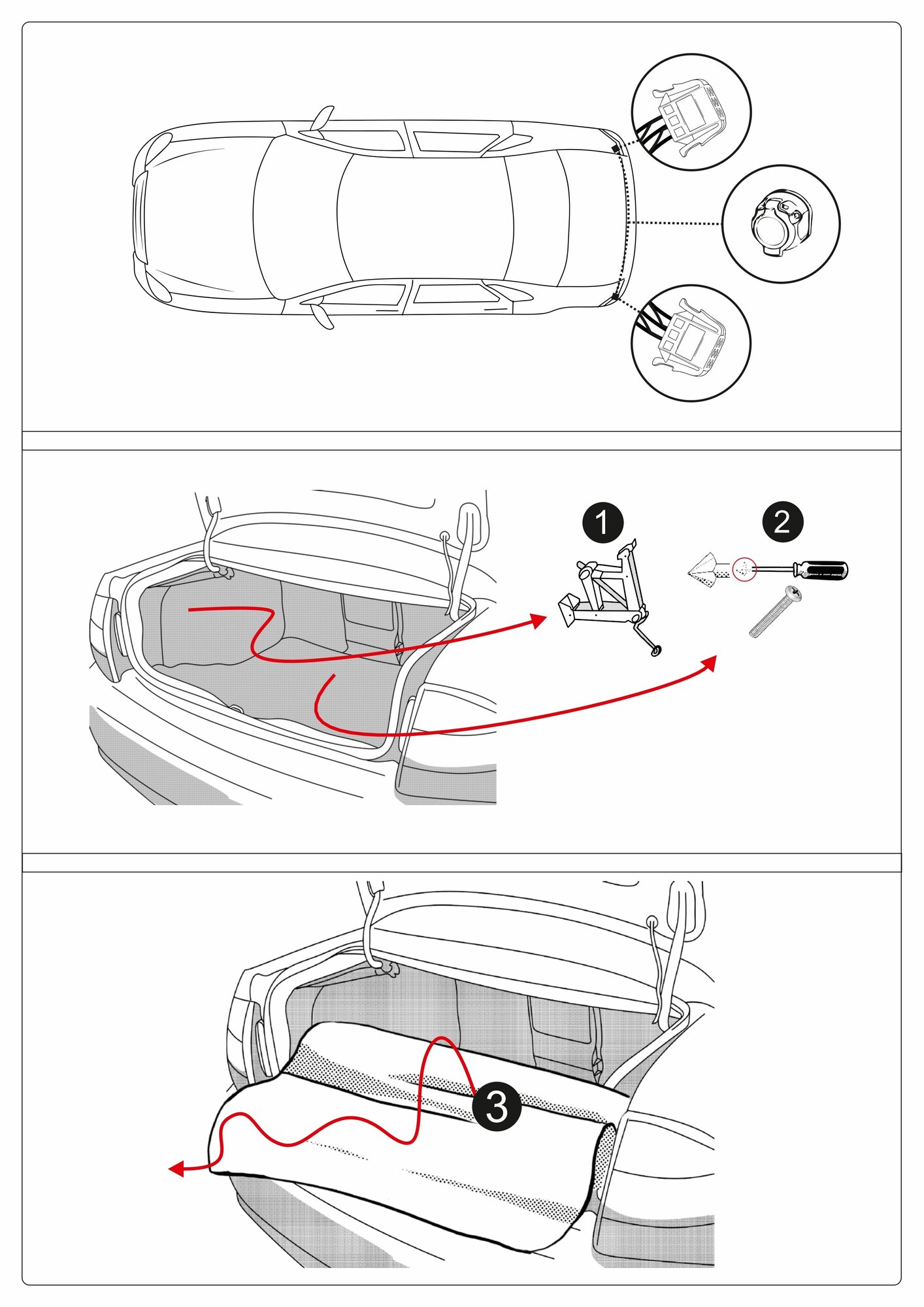 1

2

3