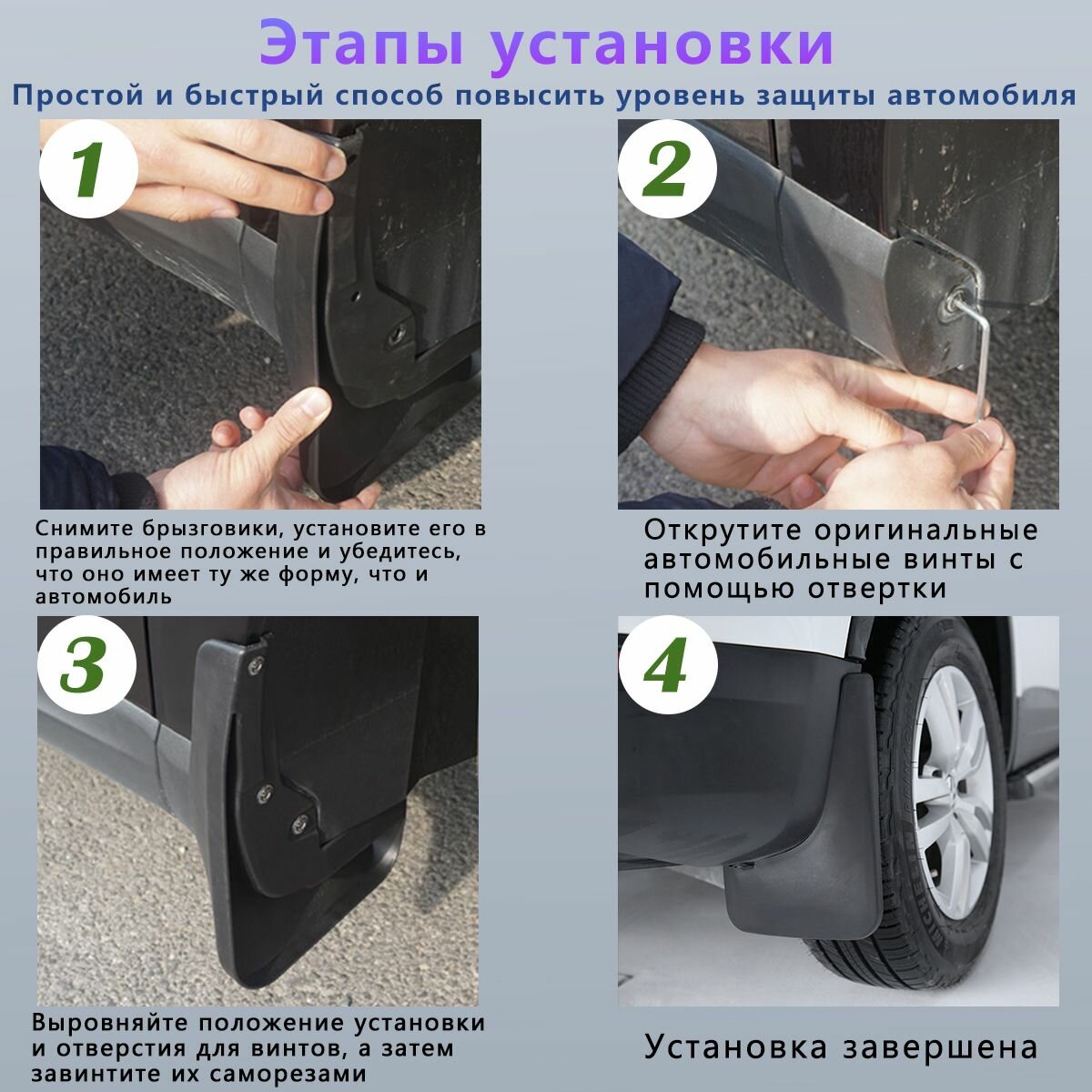 Этапы установки

Простой и быстрый способ повысить уровень защиты автомобиля

1

Снимите брызговики, установите его в правильное положение и убедитесь, что оно имеет ту же форму, что и автомобиль

2

Открутите оригинальные автомобильные винты с помощью отвертки

3

Выровняйте положение установки и отверстия для винтов, а затем завинтите их саморезами

4

Установка завершена