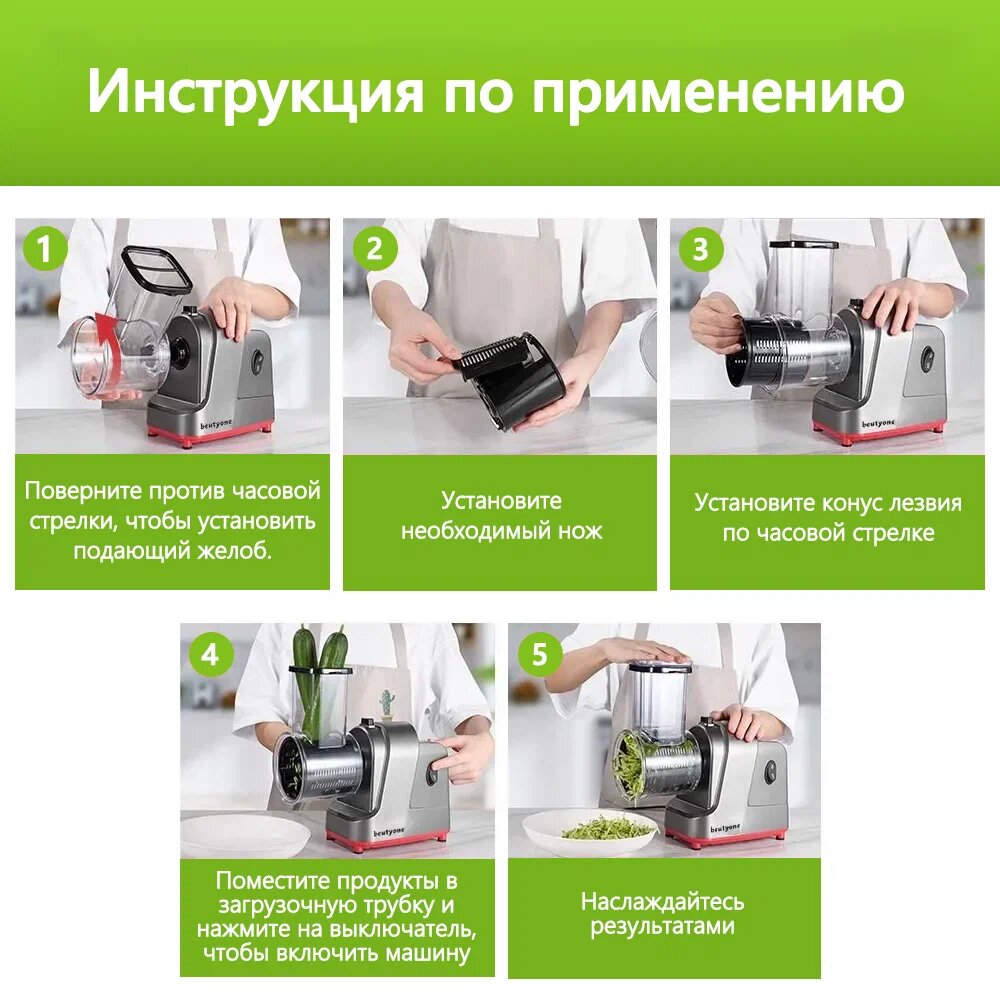 Инструкция по применению

1
beutyone
Поверните против часовой стрелки, чтобы установить подающий желоб.

2
Установите необходимый нож

3
beutyone
Установите конус лезвия по часовой стрелке

4
beutyone
Поместите продукты в загрузочную трубку и нажмите на выключатель, чтобы включить машину

5
beutyone
Наслаждайтесь результатами