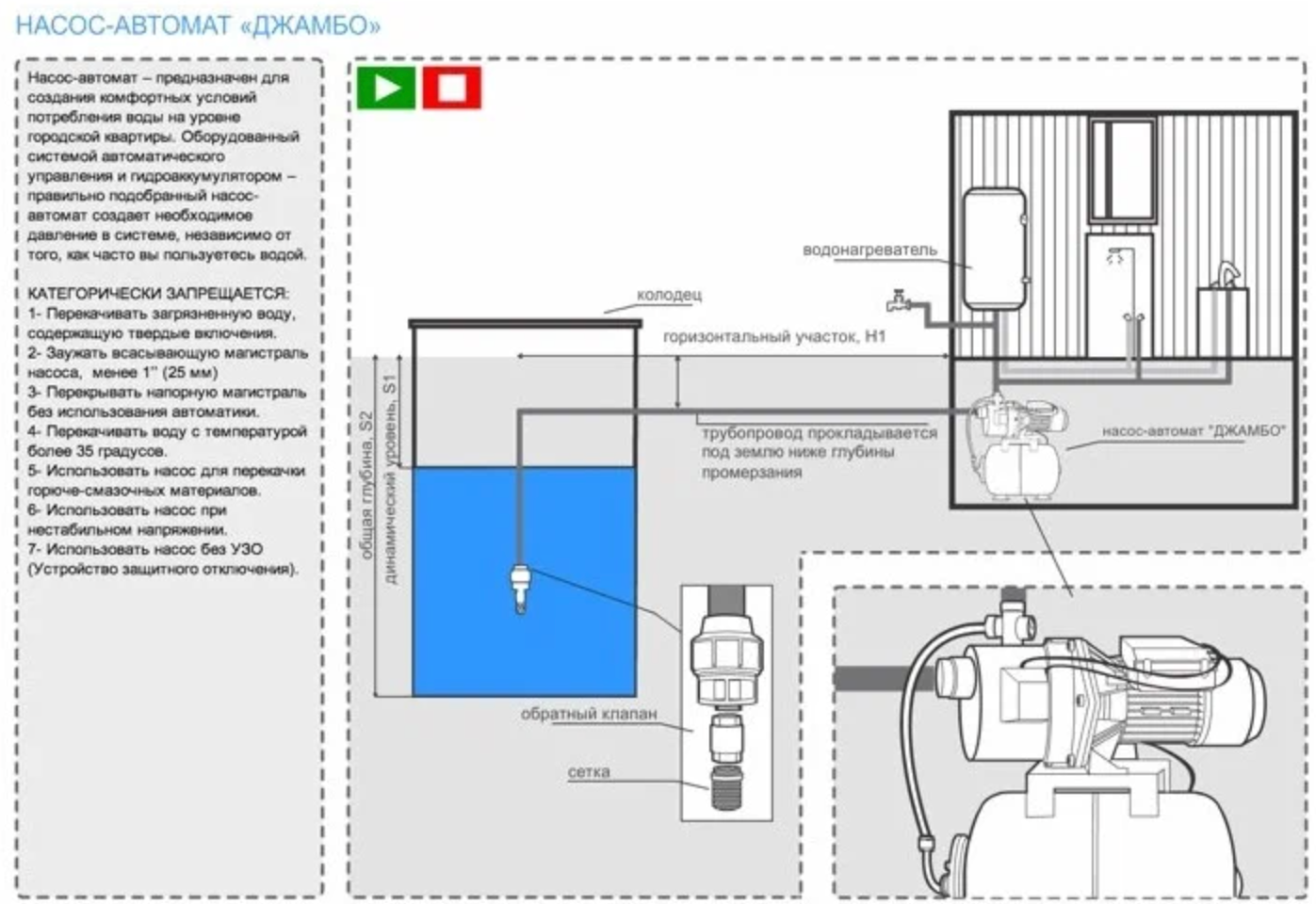 НАСОС-АВТОМАТ «ДЖАМБО»

Насос-автомат – предназначен для создания комфортных условий потребления воды на уровне городской квартиры. Оборудованный системой автоматического управления и гидроаккумулятором – правильно подобранный насос-автомат создает необходимое давление в системе, независимо от того, как часто вы пользуетесь водой.

КАТЕГОРИЧЕСКИ ЗАПРЕЩАЕТСЯ:
1- Перекачивать загрязненную воду, содержащую твердые включения.
2- Заужать всасывающую магистраль насоса, менее 1" (25 мм)
3- Перекрывать напорную магистраль без использования автоматики.
4- Перекачивать воду с температурой более 35 градусов.
5- Использовать насос для перекачки горюче-смазочных материалов.
6- Использовать насос при нестабильном напряжении.
7- Использовать насос без УЗО (Устройство защитного отключения).

водонагреватель

колодец

горизонтальный участок, H1

общая глубина, S2

динамический уровень, S1

трубопровод прокладывается под землю ниже глубины промерзания

насос-автомат "ДЖАМБО"

обратный клапан

сетка