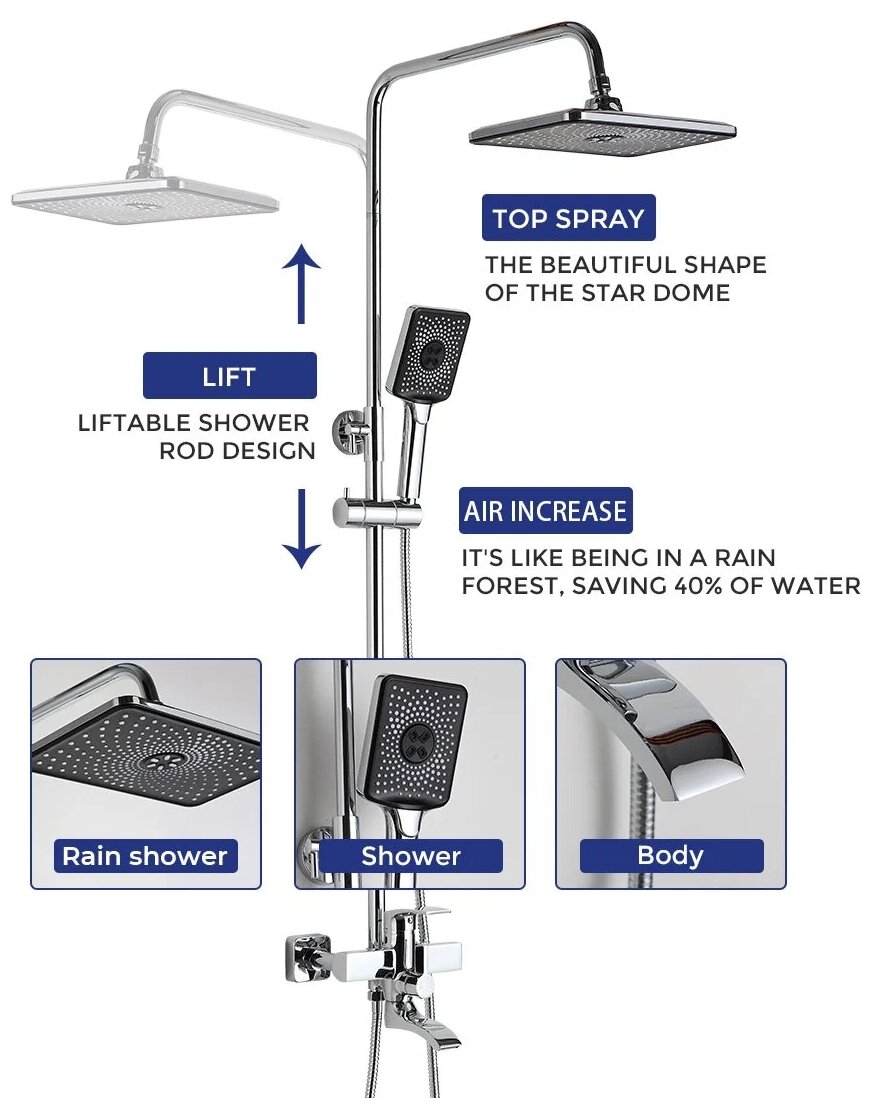 TOP SPRAY

THE BEAUTIFUL SHAPE OF THE STAR DOME

LIFT

LIFTABLE SHOWER ROD DESIGN

AIR INCREASE

IT'S LIKE BEING IN A RAIN FOREST, SAVING 40% OF WATER

Rain shower

Shower

Body