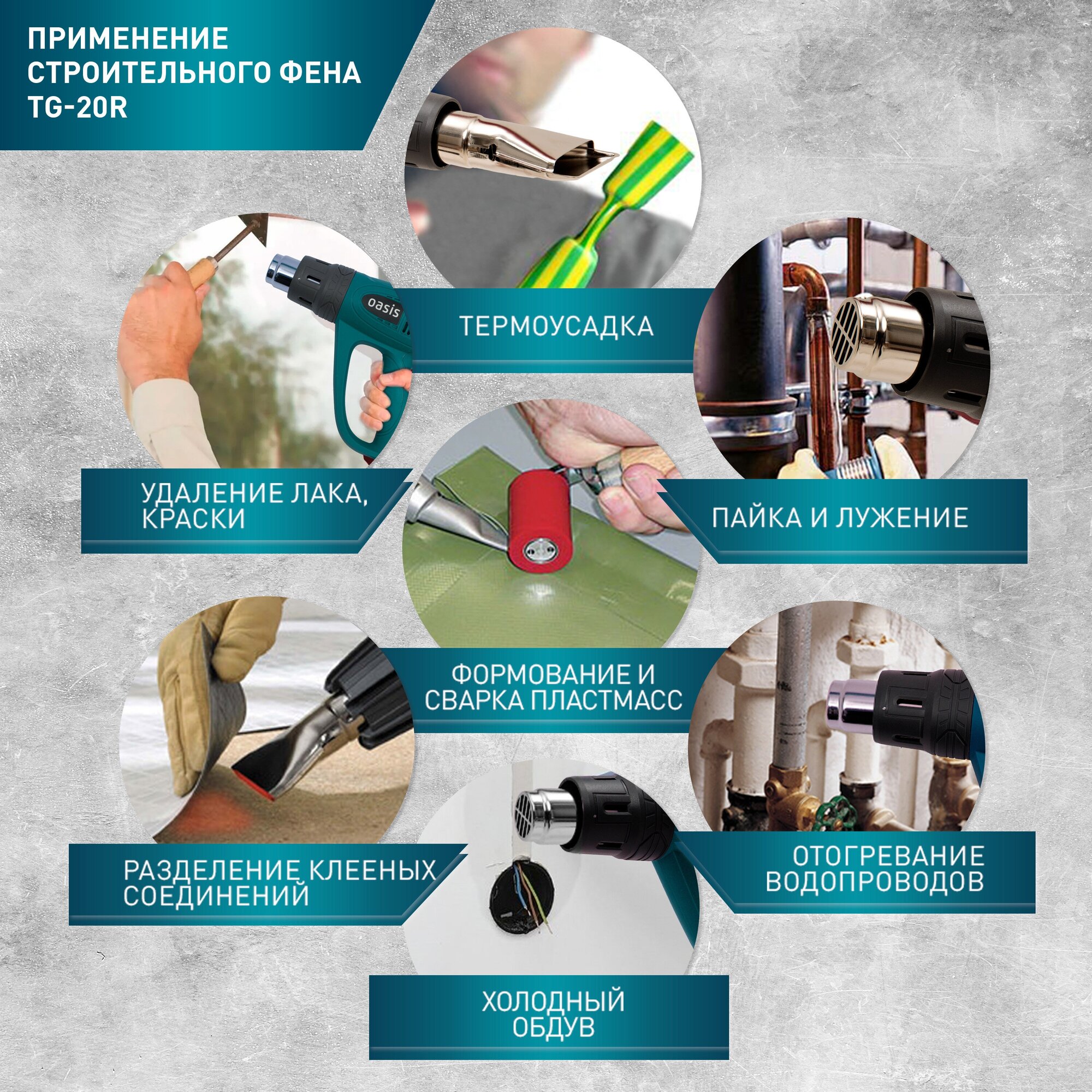 ПРИМЕНЕНИЕ СТРОИТЕЛЬНОГО ФЕНА TG-20R

oasis

ТЕРМОУСАДКА

УДАЛЕНИЕ ЛАКА, КРАСКИ

ПАЙКА И ЛУЖЕНИЕ

ФОРМОВАНИЕ И СВАРКА ПЛАСТМАСС

РАЗДЕЛЕНИЕ КЛЕЕНЫХ СОЕДИНЕНИЙ

ОТОГРЕВАНИЕ ВОДОПРОВОДОВ

ХОЛОДНЫЙ ОБДУВ