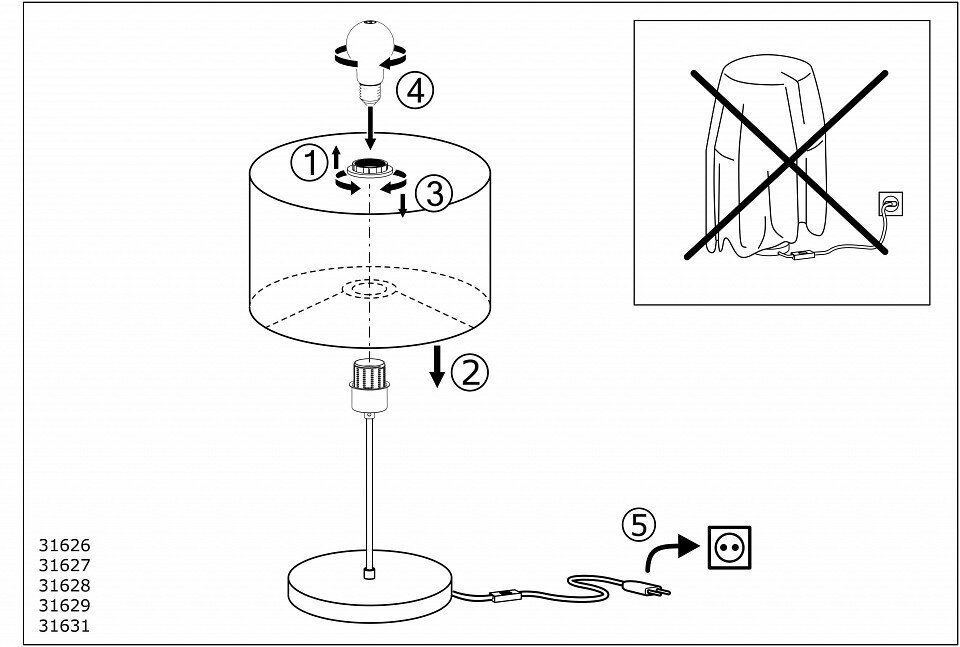 ④
①
③
②
⑤
31626
31627
31628
31629
31631