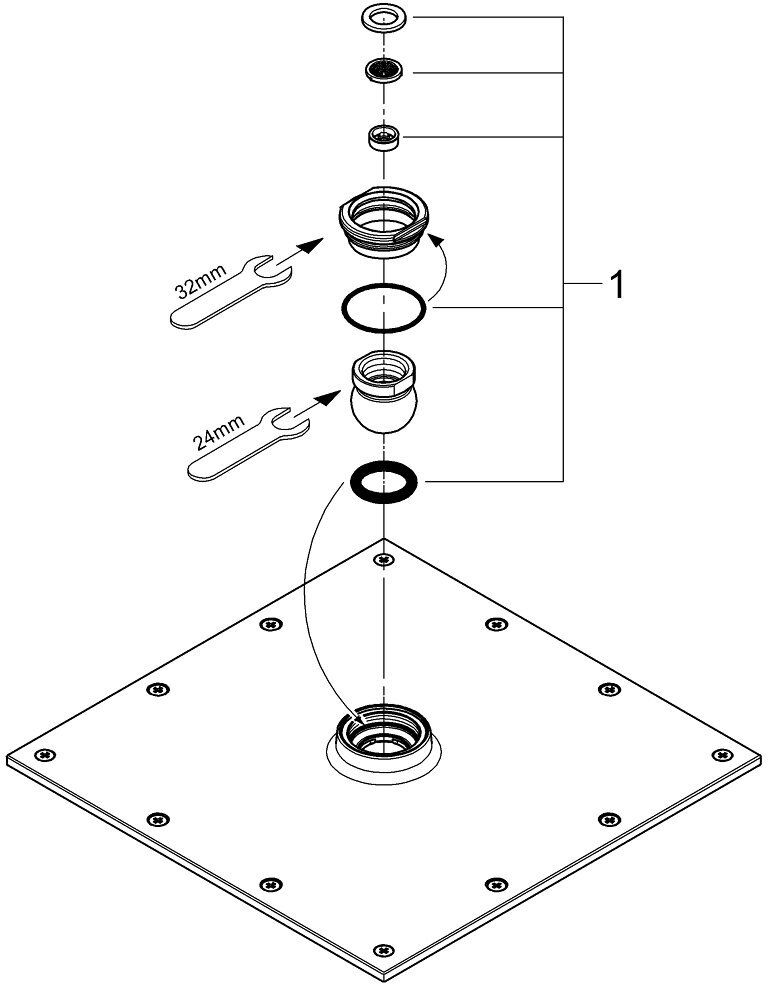 32mm

1

24mm