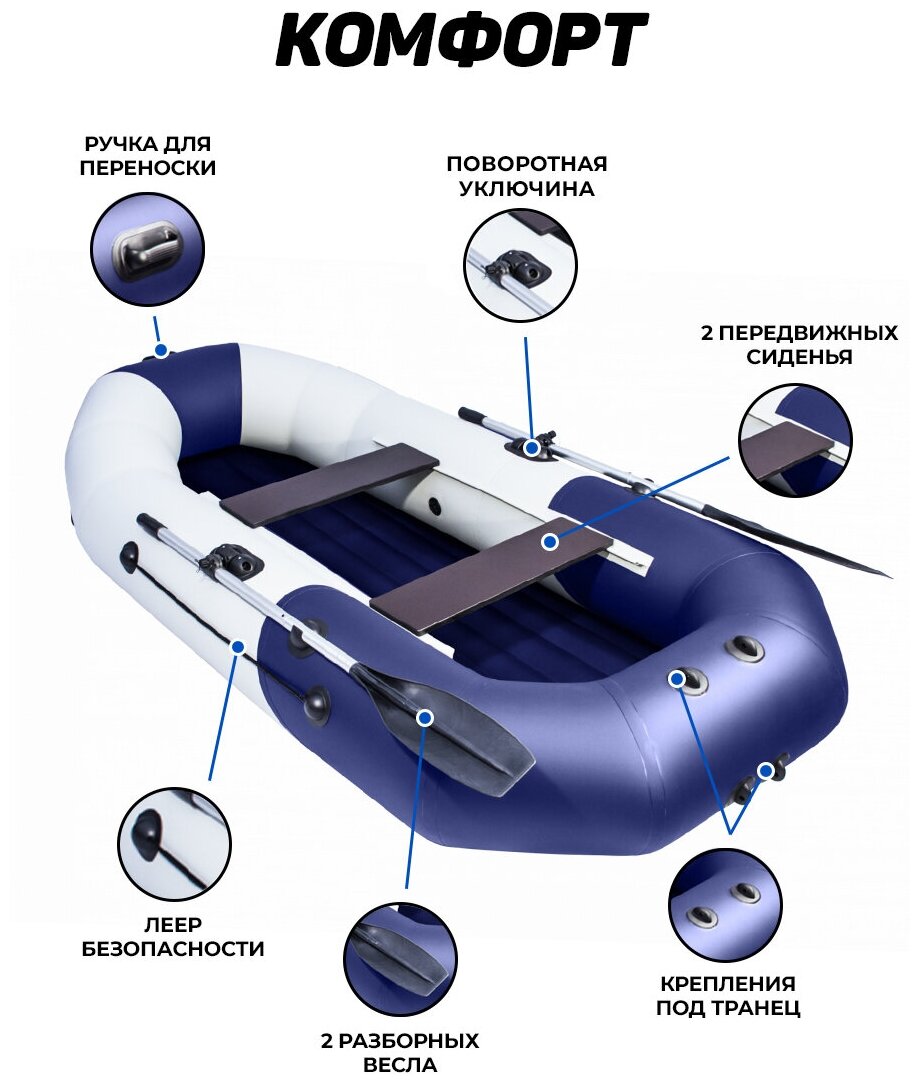 КОМФОРТ

РУЧКА ДЛЯ ПЕРЕНОСКИ

ПОВОРОТНАЯ УКЛЮЧИНА

2 ПЕРЕДВИЖНЫХ СИДЕНЬЯ

ЛЕЕР БЕЗОПАСНОСТИ

2 РАЗБОРНЫХ ВЕСЛА

КРЕПЛЕНИЯ ПОД ТРАНЕЦ