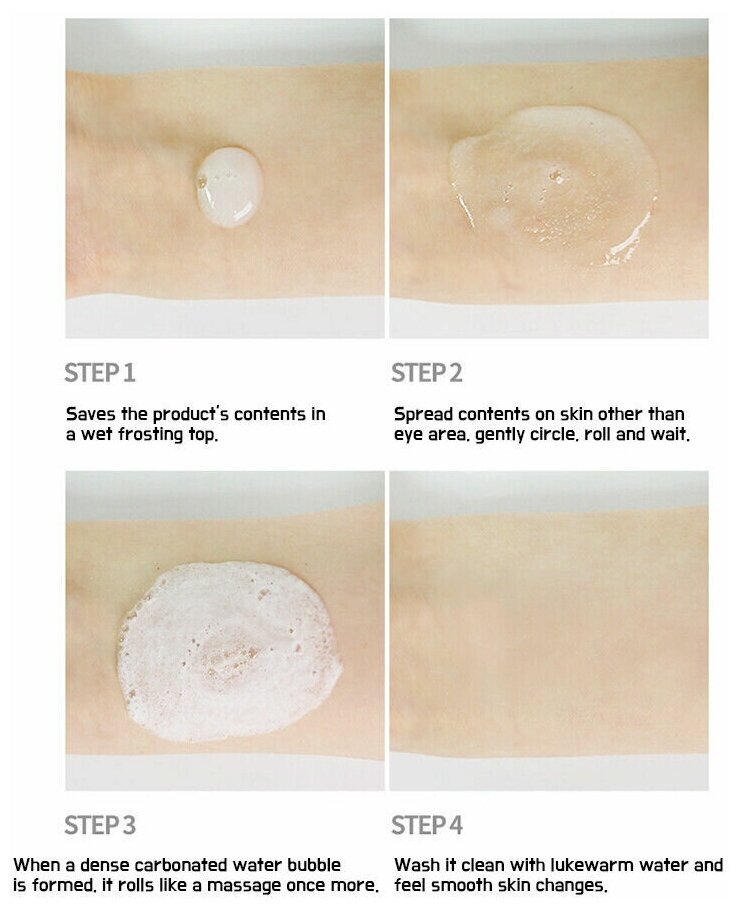 STEP 1

Saves the product's contents in a wet frosting top.

STEP 2

Spread contents on skin other than eye area. gently circle. roll and wait.

STEP 3

When a dense carbonated water bubble is formed. it rolls like a massage once more.

STEP 4

Wash it clean with lukewarm water and feel smooth skin changes.