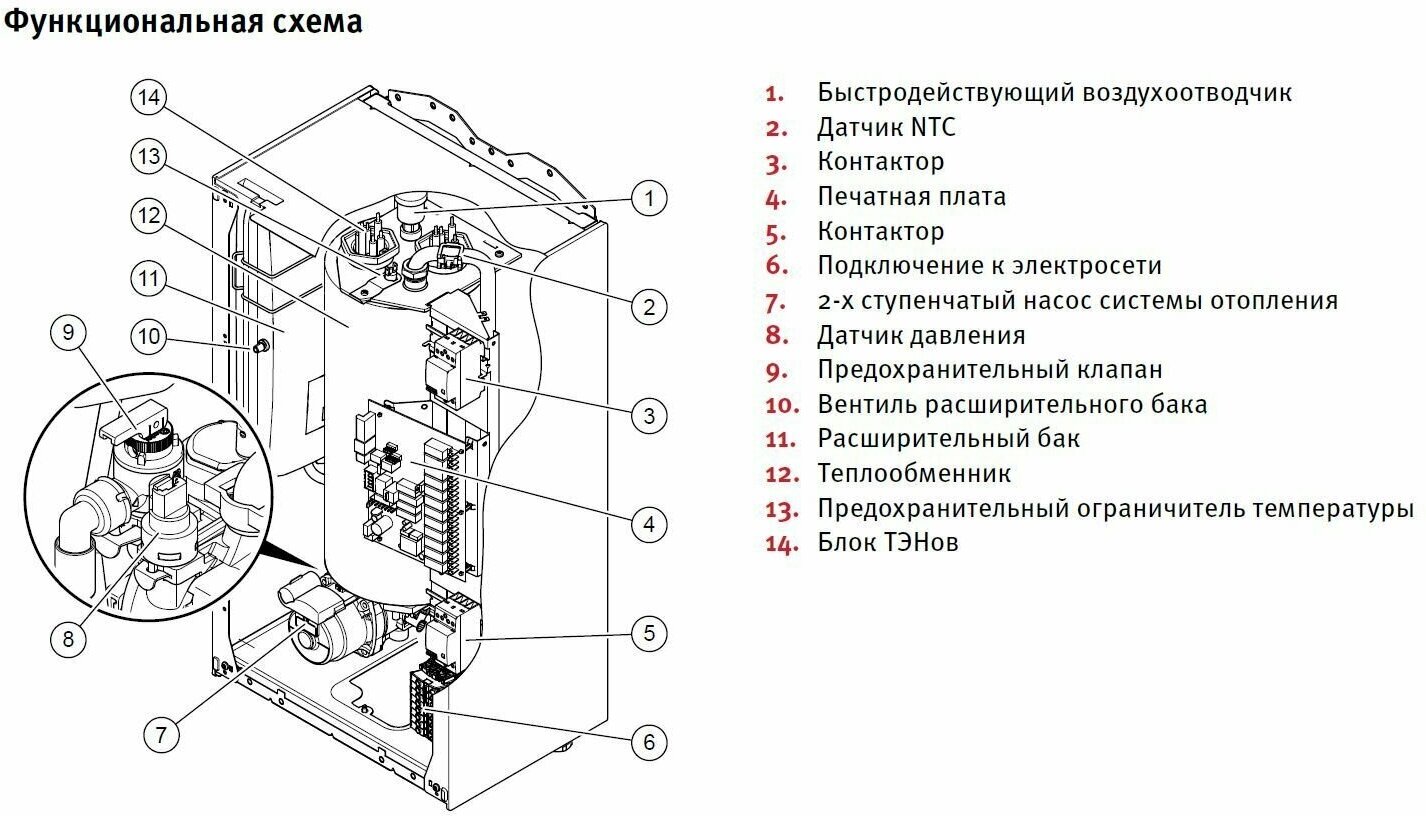 Функциональная схема

14
13
12
11
10
9
8
7
1
2
3
4
5
6

1. Быстродействующий воздухоотводчик
2. Датчик NTC
3. Контактор
4. Печатная плата
5. Контактор
6. Подключение к электросети
7. 2-х ступенчатый насос системы отопления
8. Датчик давления
9. Предохранительный клапан
10. Вентиль расширительного бака
11. Расширительный бак
12. Теплообменник
13. Предохранительный ограничитель температуры
14. Блок ТЭНов