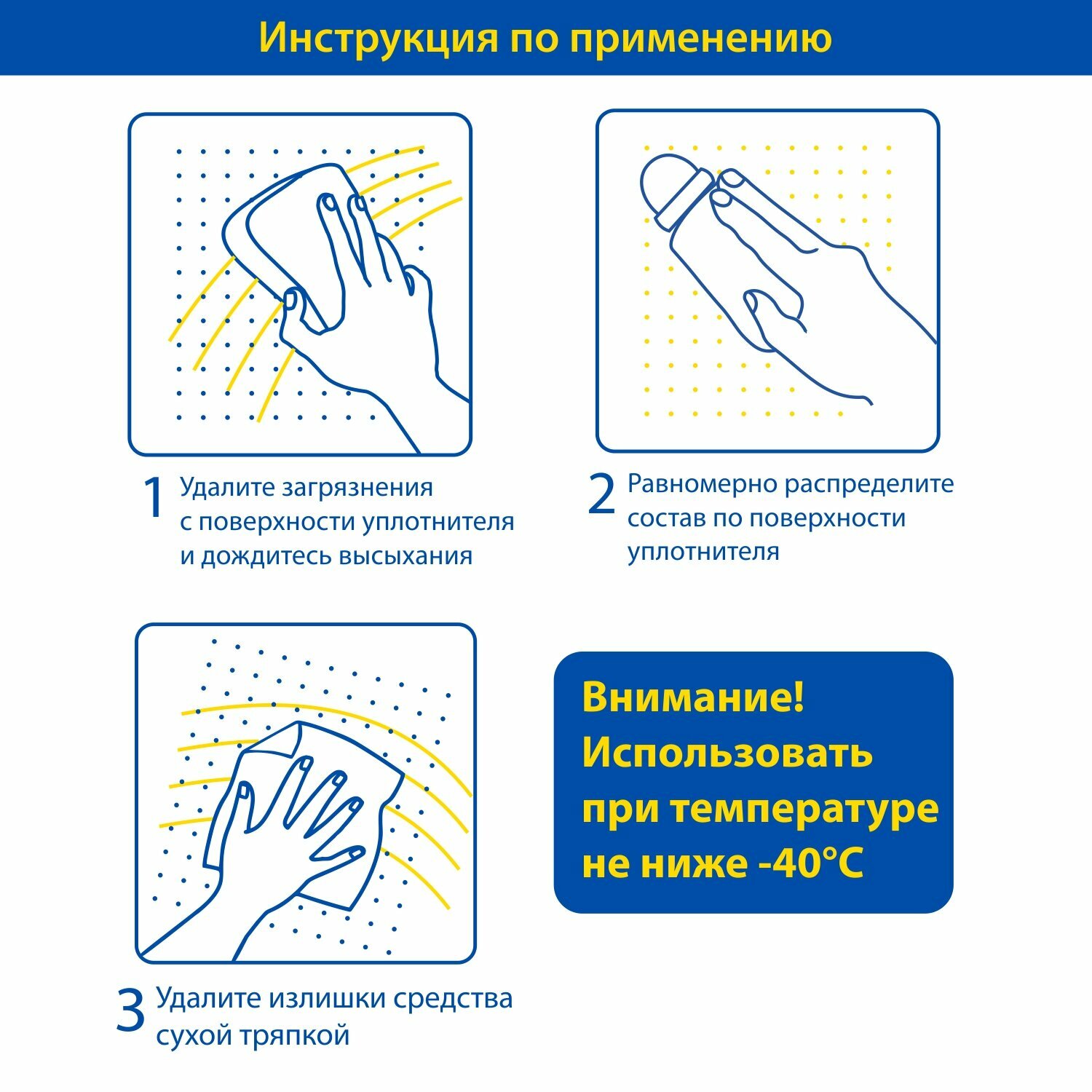 Инструкция по применению

1 Удалите загрязнения с поверхности уплотнителя и дождитесь высыхания

2 Равномерно распределите состав по поверхности уплотнителя

3 Удалите излишки средства сухой тряпкой

Внимание! Использовать при температуре не ниже -40°C