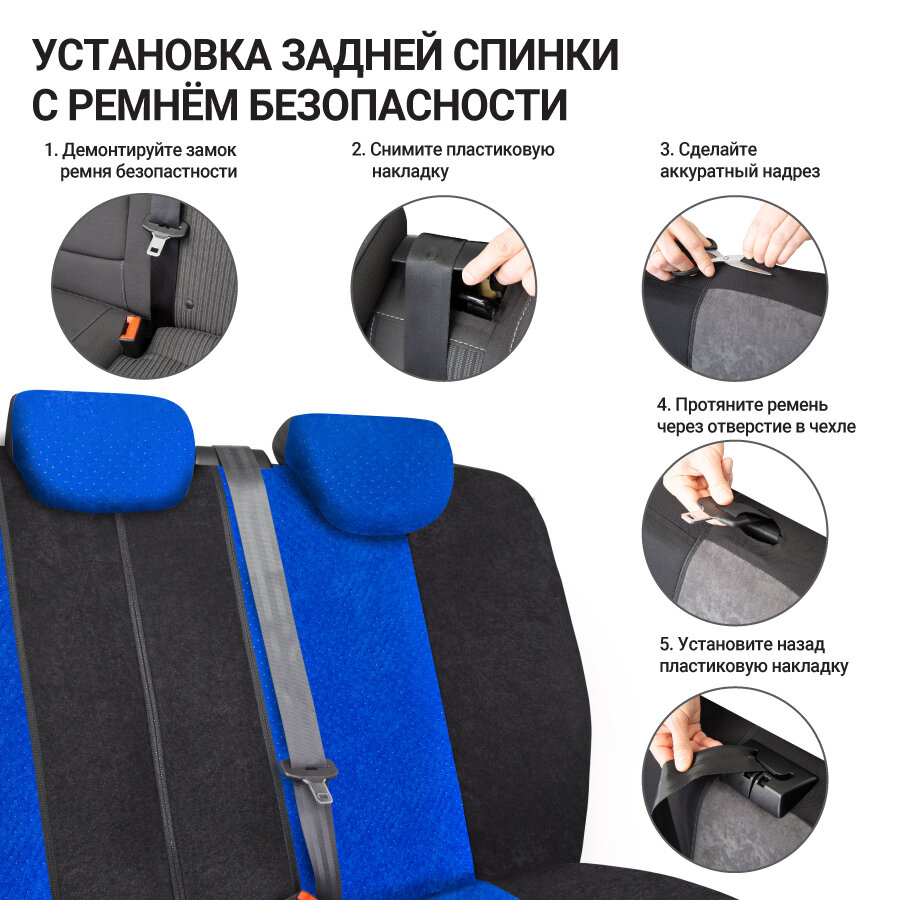 УСТАНОВКА ЗАДНЕЙ СПИНКИ С РЕМНЁМ БЕЗОПАСНОСТИ

1. Демонтируйте замок ремня безопастности

2. Снимите пластиковую накладку

3. Сделайте аккуратный надрез

4. Протяните ремень через отверстие в чехле

5. Установите назад пластиковую накладку