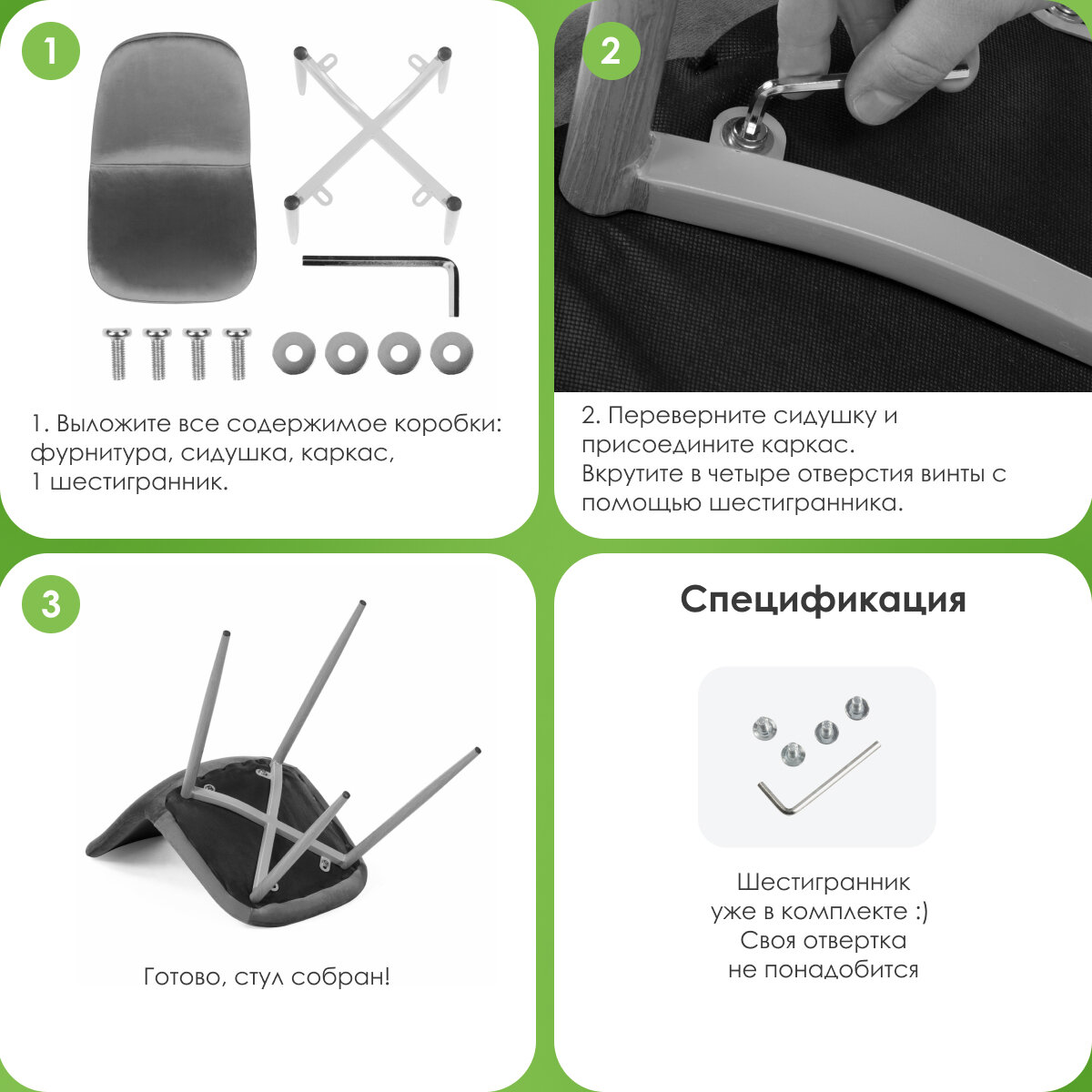 1

1. Выложите все содержимое коробки: фурнитура, сидушка, каркас, 1 шестигранник.

2

2. Переверните сидушку и присоедините каркас. Вкрутите в четыре отверстия винты с помощью шестигранника.

3

Готово, стул собран!

Спецификация

Шестигранник уже в комплекте :) Своя отвертка не понадобится