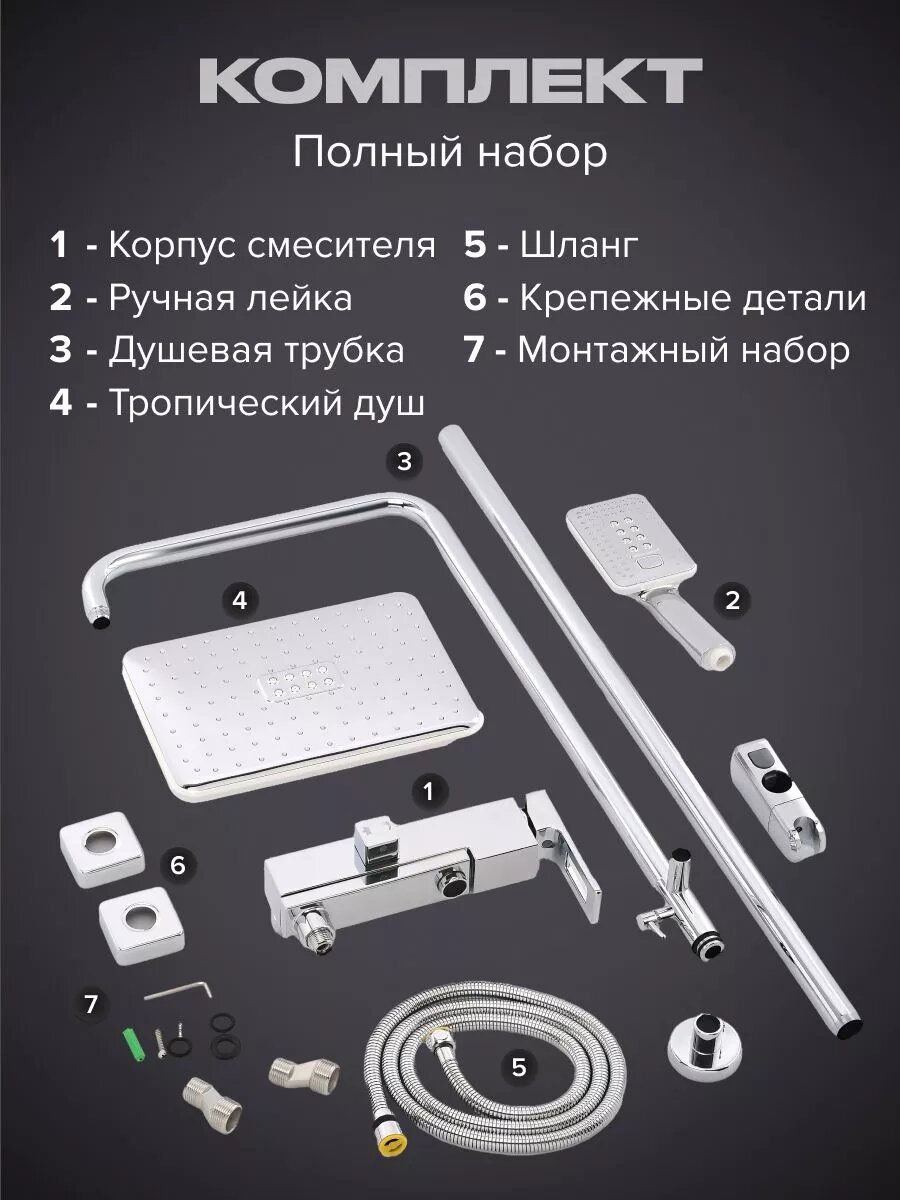 КОМПЛЕКТ
Полный набор

1 - Корпус смесителя
2 - Ручная лейка
3 - Душевая трубка
4 - Тропический душ

5 - Шланг
6 - Крепежные детали
7 - Монтажный набор

3
4
2
1
6
7
5