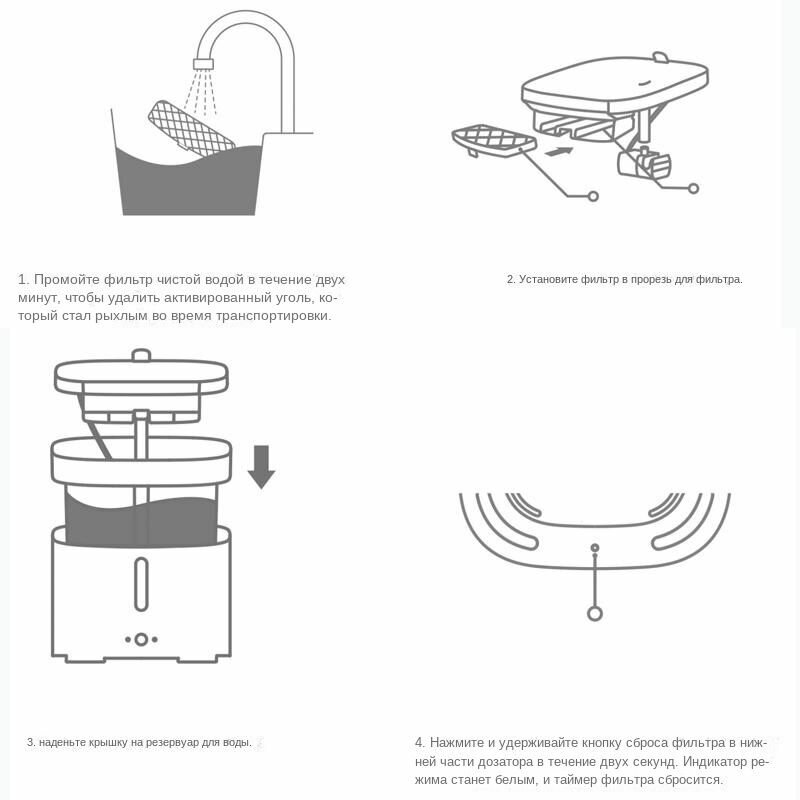 1. Промойте фильтр чистой водой в течение двух минут, чтобы удалить активированный уголь, который стал рыхлым во время транспортировки.

2. Установите фильтр в прорезь для фильтра.

3. наденьте крышку на резервуар для воды.

4. Нажмите и удерживайте кнопку сброса фильтра в нижней части дозатора в течение двух секунд. Индикатор режима станет белым, и таймер фильтра сбросится.