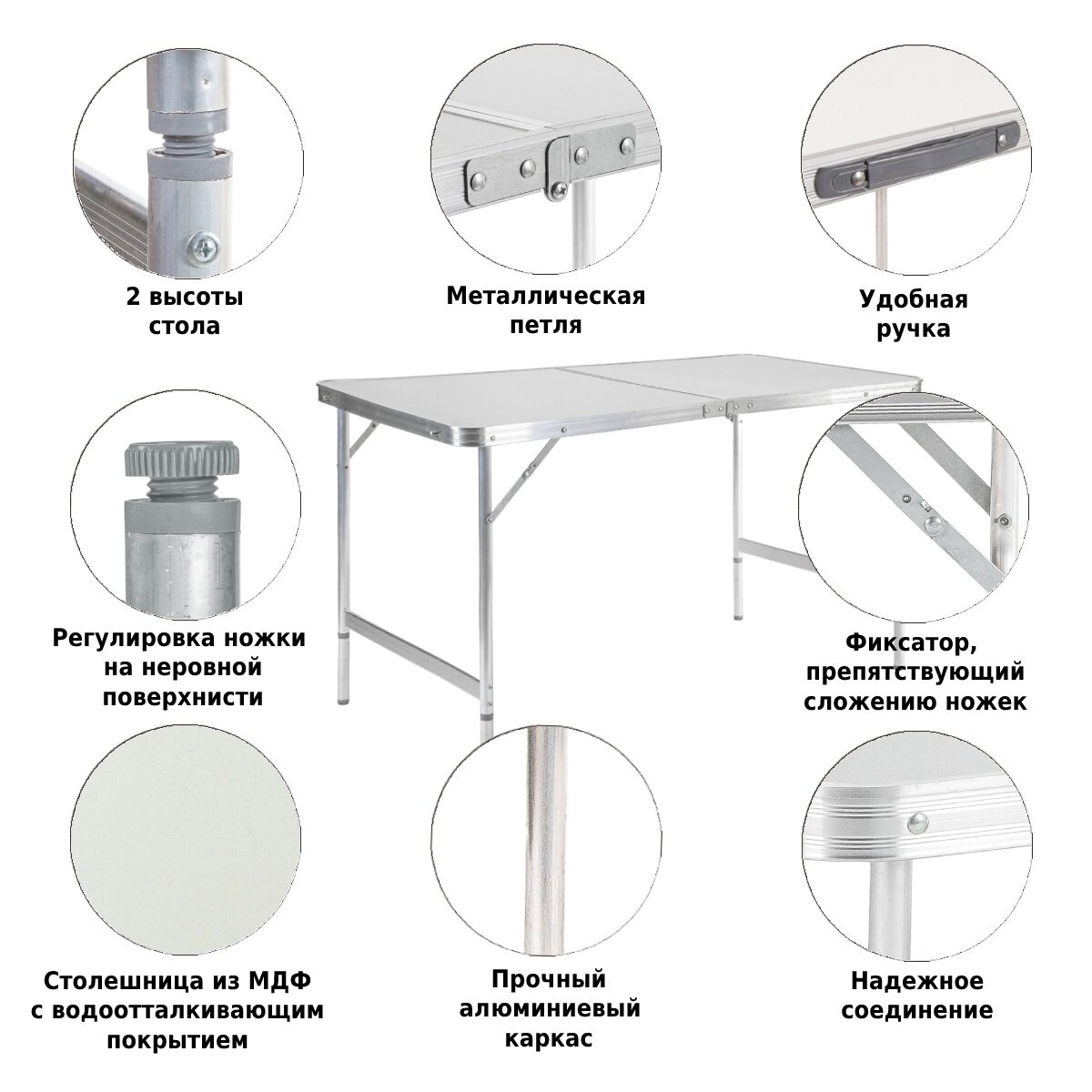 2 высоты стола

Металлическая петля

Удобная ручка

Регулировка ножки на неровной поверхнисти

Фиксатор, препятствующий сложению ножек

Столешница из МДФ с водоотталкивающим покрытием

Прочный алюминиевый каркас

Надежное соединение