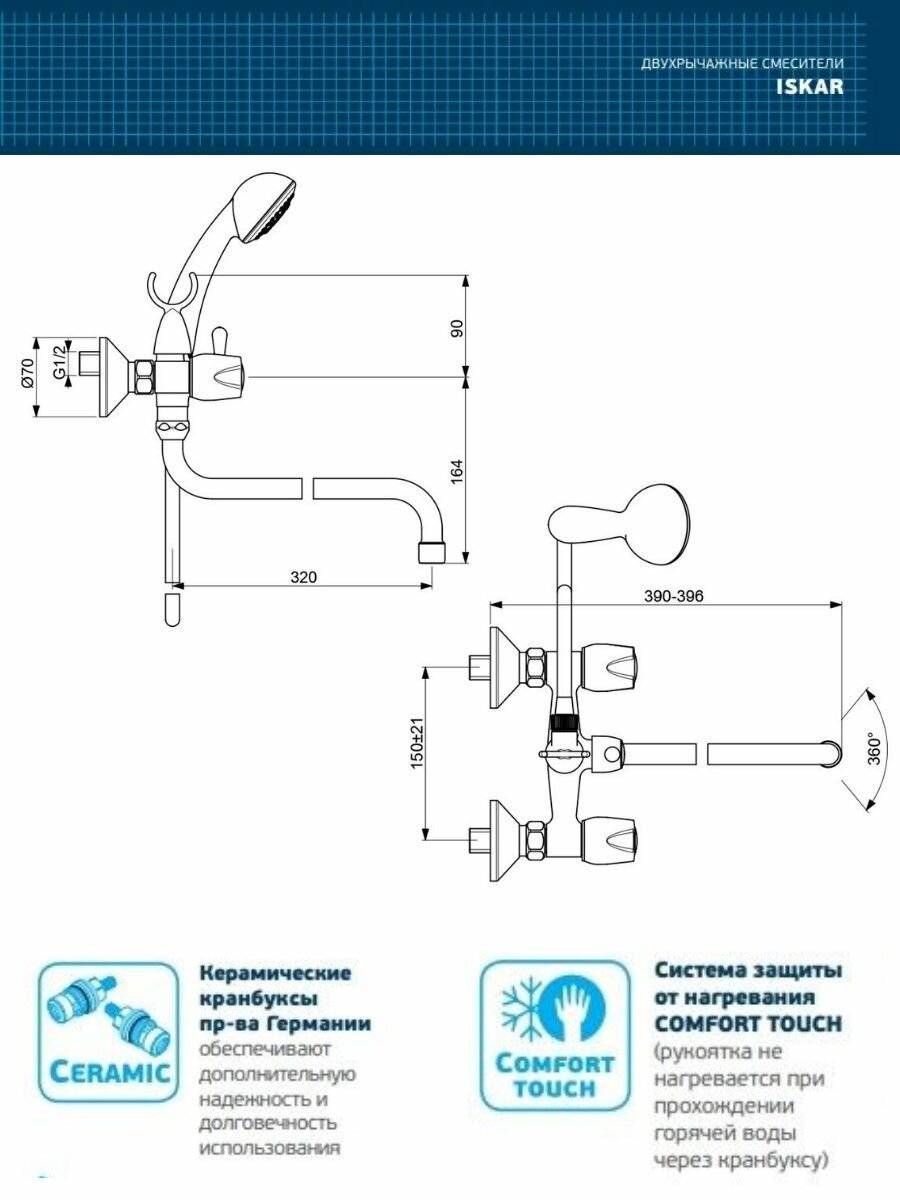 ДВУХРЫЧАЖНЫЕ СМЕСИТЕЛИ
ISKAR

Ø70
G1/2
90
164
320
390-396
150±21
360°

CERAMIC

Керамические кранбуксы пр-ва Германии обеспечивают дополнительную надежность и долговечность использования

COMFORT TOUCH

Система защиты от нагревания COMFORT TOUCH (рукоятка не нагревается при прохождении горячей воды через кранбуксу)