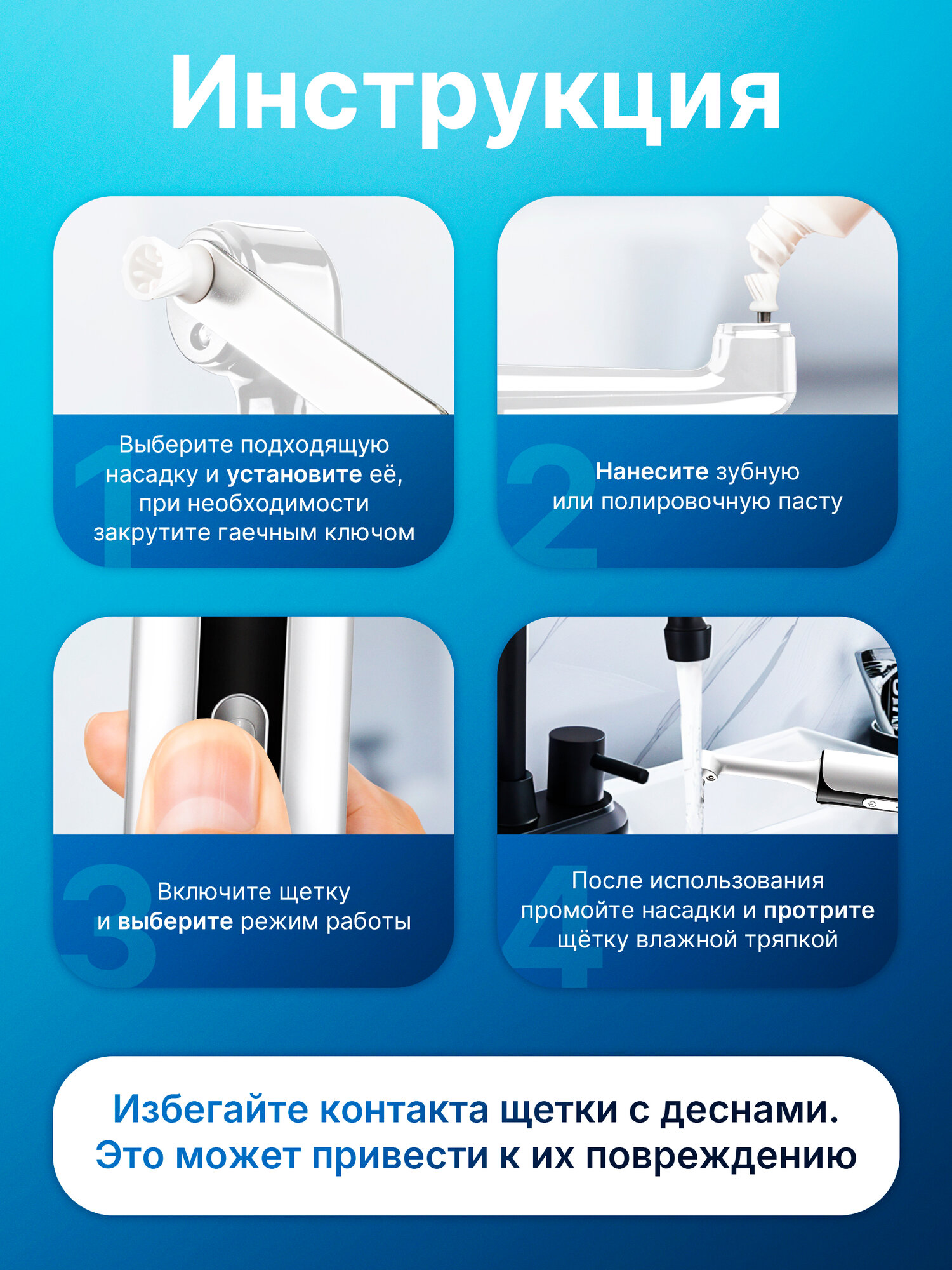 Инструкция

1
Выберите подходящую насадку и установите её, при необходимости закрутите гаечным ключом

2
Нанесите зубную или полировочную пасту

3
Включите щетку и выберите режим работы

4
После использования промойте насадки и протрите щётку влажной тряпкой

Избегайте контакта щетки с деснами. Это может привести к их повреждению