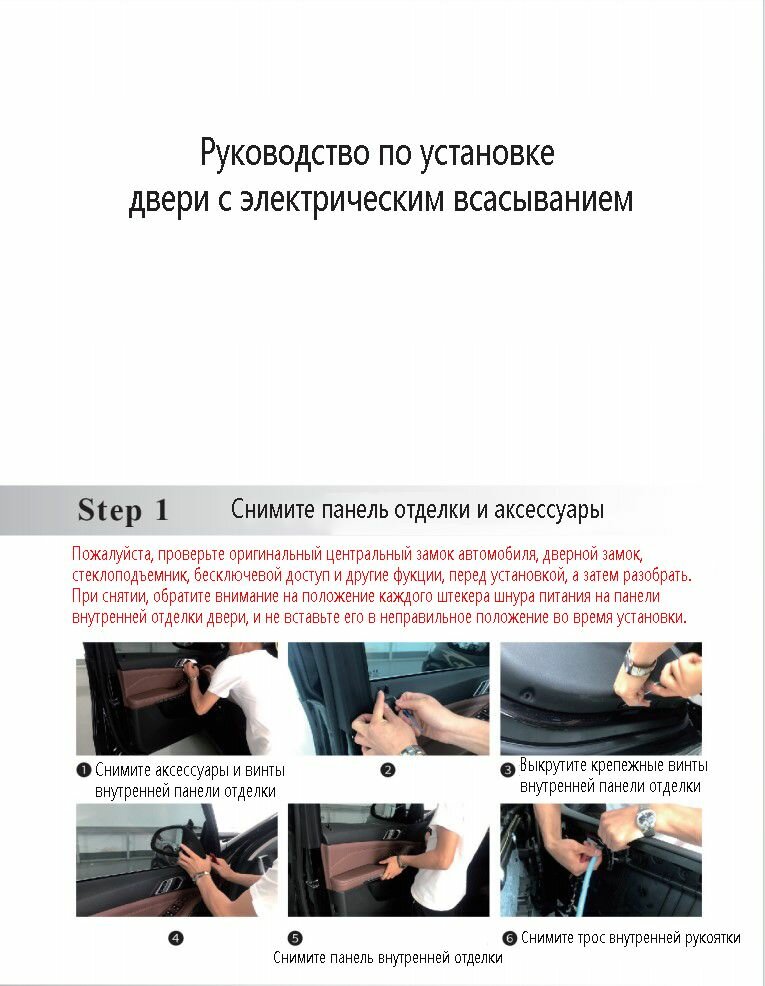 Руководство по установке двери с электрическим всасыванием

Step 1 Снимите панель отделки и аксессуары

Пожалуйста, проверьте оригинальный центральный замок автомобиля, дверной замок, стеклоподъемник, бесключевой доступ и другие фукции, перед установкой, а затем разобрать. При снятии, обратите внимание на положение каждого штекера шнура питания на панели внутренней отделки двери, и не вставьте его в неправильное положение во время установки.

❶ Снимите аксессуары и винты внутренней панели отделки

❷

❸ Выкрутите крепежные винты внутренней панели отделки

❹

❺ Снимите панель внутренней отделки

❻ Снимите трос внутренней рукоятки