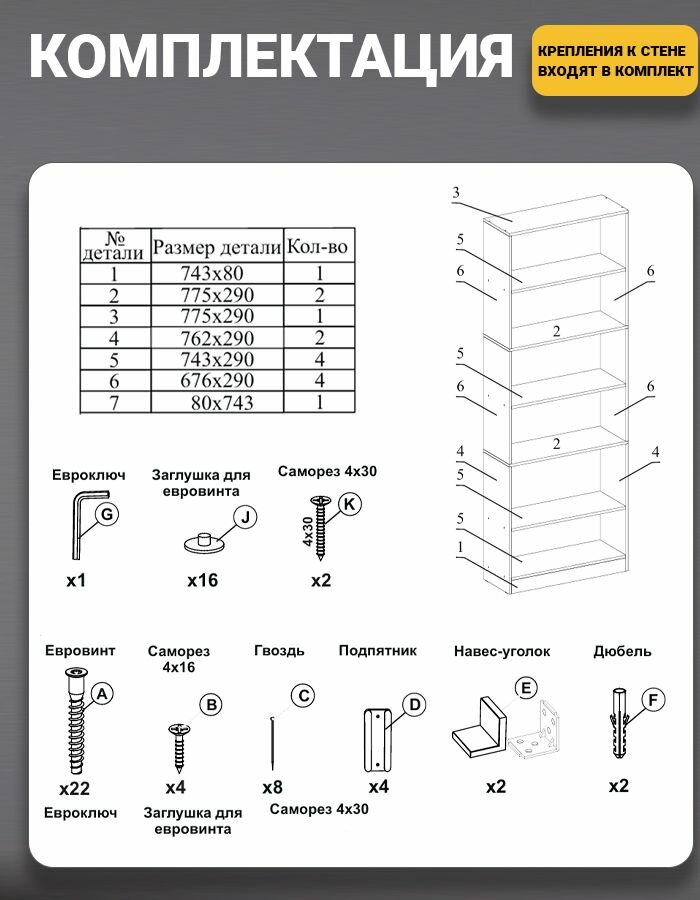 КОМПЛЕКТАЦИЯ

КРЕПЛЕНИЯ К СТЕНЕ ВХОДЯТ В КОМПЛЕКТ

| № детали | Размер детали | Кол-во |
|---|---|---|
| 1 | 743x80 | 1 |
| 2 | 775x290 | 2 |
| 3 | 775x290 | 1 |
| 4 | 762x290 | 2 |
| 5 | 743x290 | 4 |
| 6 | 676x290 | 4 |
| 7 | 80x743 | 1 |

3
5
6
6
2
5
6
6
2
4
4
5
5
1

Евроключ
G
x1

Заглушка для евровинта
J
x16

Саморез 4x30
K
4x30
x2

Евровинт
A
x22

Саморез 4x16
B
x4

Гвоздь
C
x8

Подпятник
D
x4

Навес-уголок
E
x2

Дюбель
F
x2

Евроключ
Заглушка для евровинта
Саморез 4x30