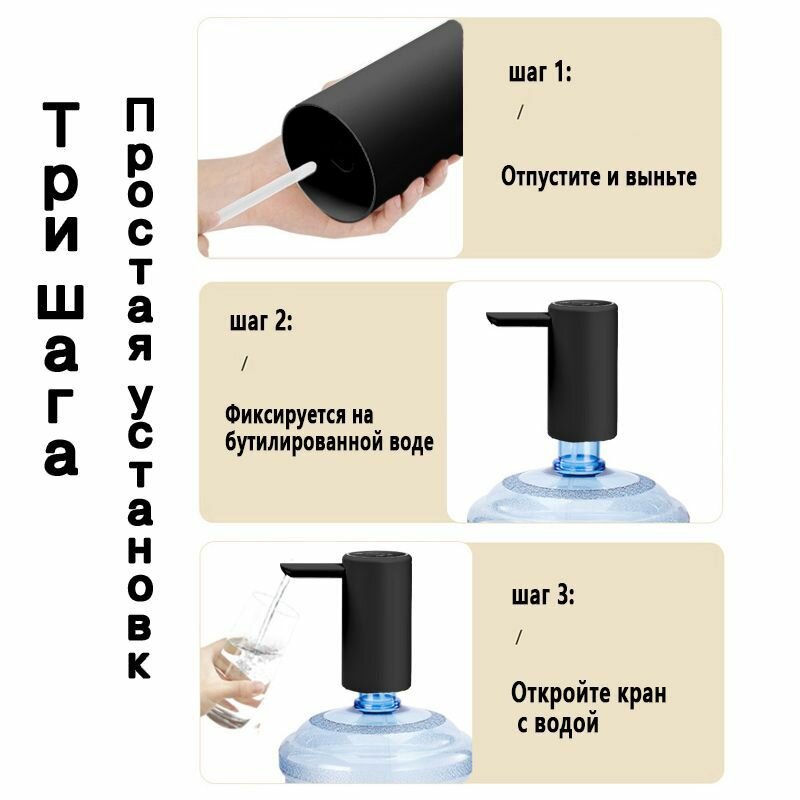 Три шага

Простая установк

шаг 1:

/

Отпустите и выньте

шаг 2:

/

Фиксируется на бутилированной воде

шаг 3:

/

Откройте кран с водой